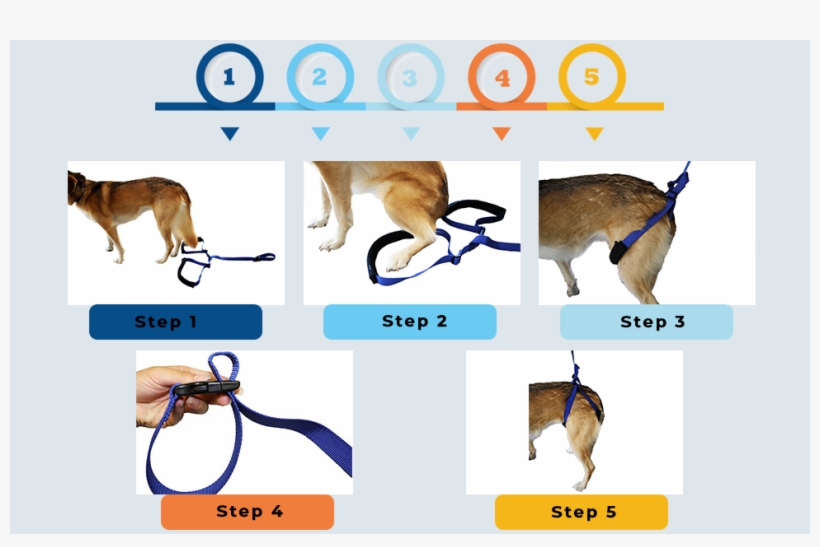 1 2 3 4 5

Step 1

Step 2

Step 3

Step 4

Step 5