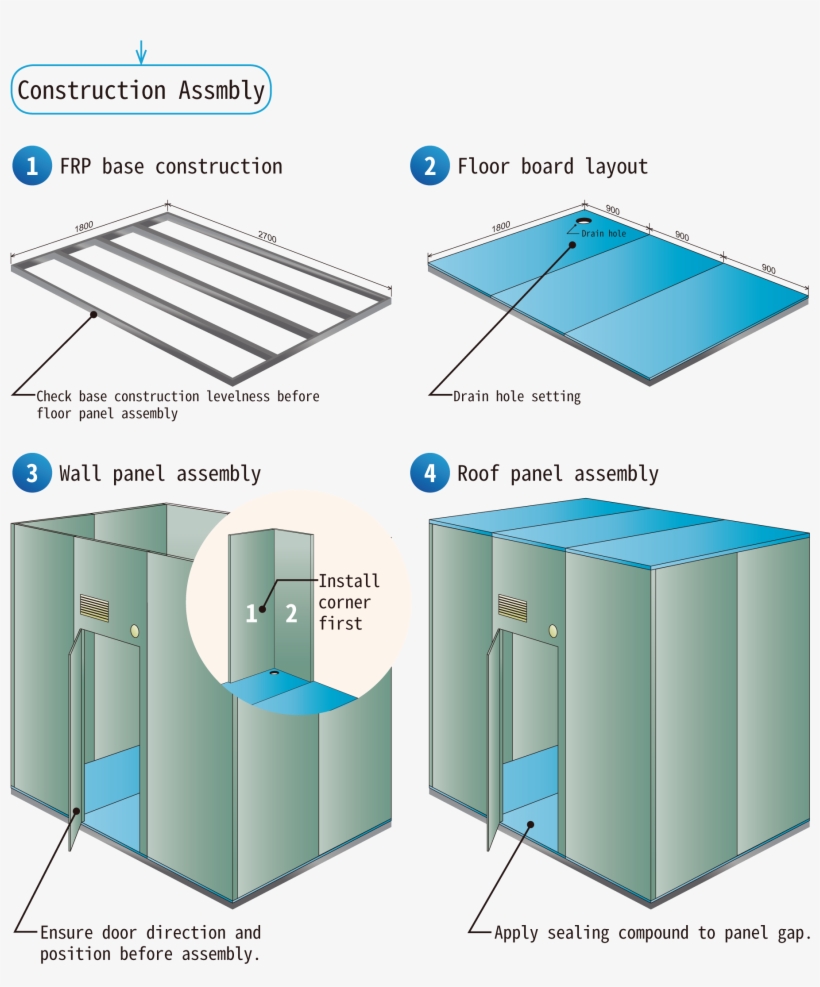 Construction Assmbly

1 FRP base construction

1800
2700

Check base construction levelness before floor panel assembly

2 Floor board layout

1800
900
900
900
Drain hole

Drain hole setting

3 Wall panel assembly

1 2
Install corner first

Ensure door direction and position before assembly.

4 Roof panel assembly

Apply sealing compound to panel gap.