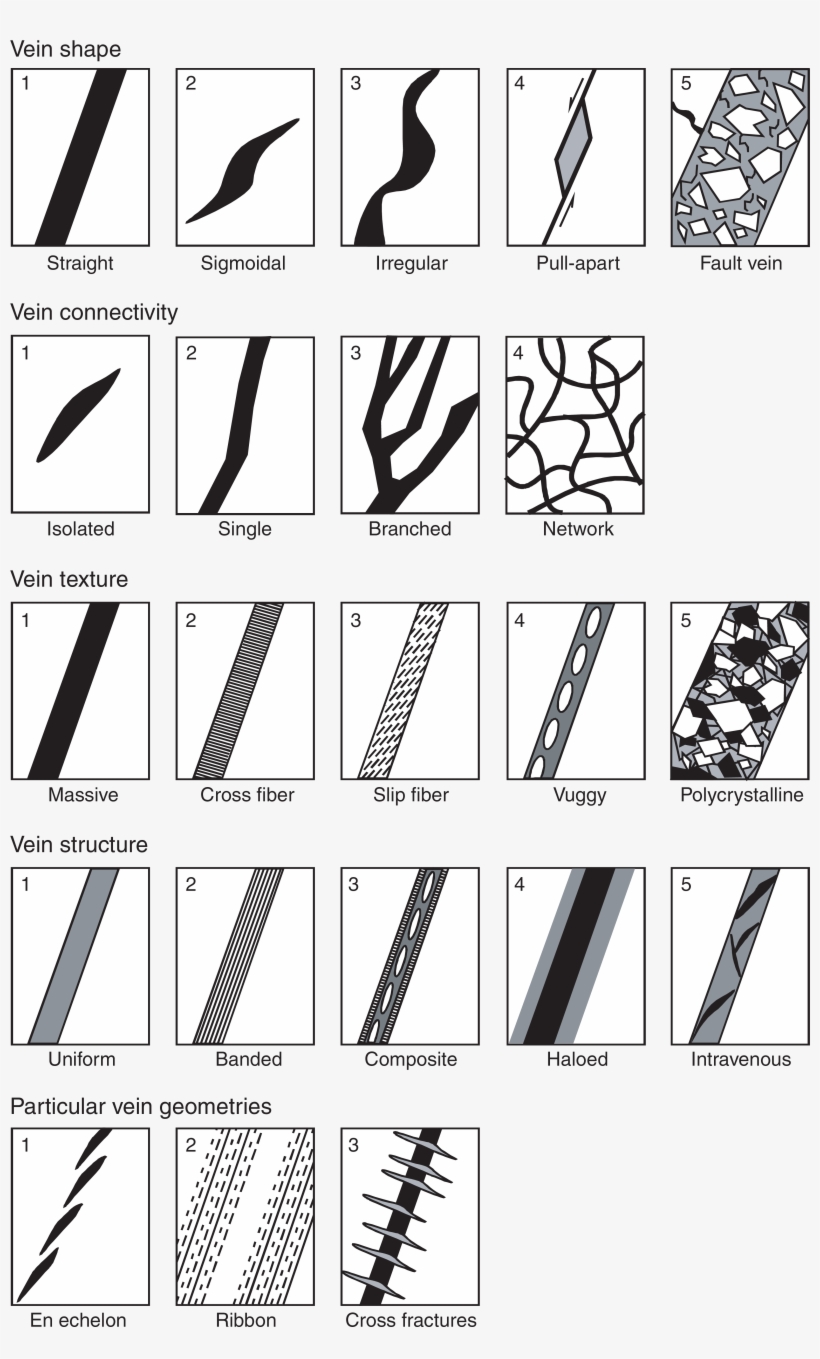 Vein shape

1 Straight

2 Sigmoidal

3 Irregular

4 Pull-apart

5 Fault vein

Vein connectivity

1 Isolated

2 Single

3 Branched

4 Network

Vein texture

1 Massive

2 Cross fiber

3 Slip fiber

4 Vuggy

5 Polycrystalline

Vein structure

1 Uniform

2 Banded

3 Composite

4 Haloed

5 Intravenous

Particular vein geometries

1 En echelon

2 Ribbon

3 Cross fractures