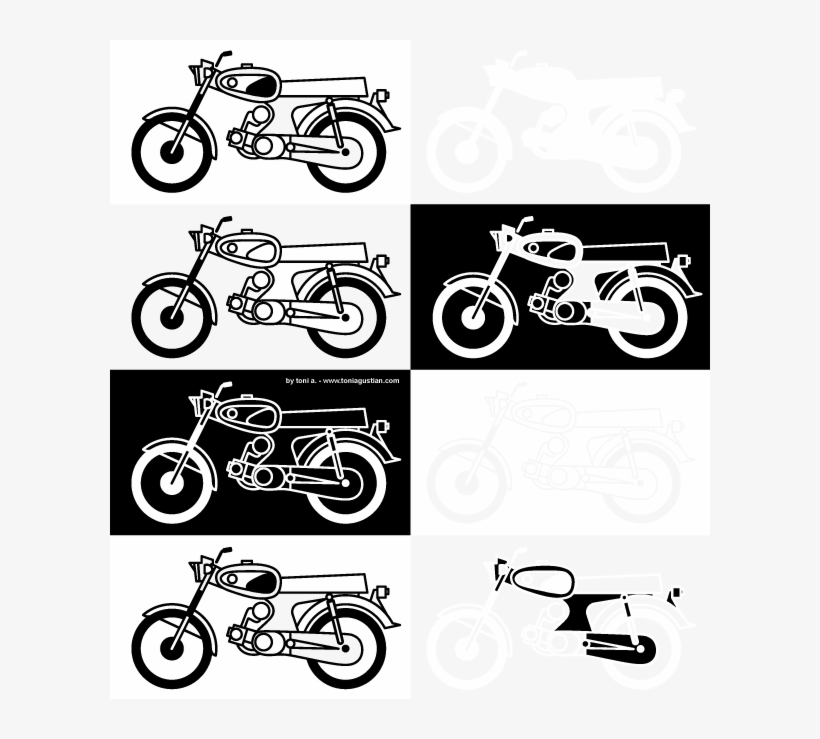 by toni a. - www.toniagustian.com