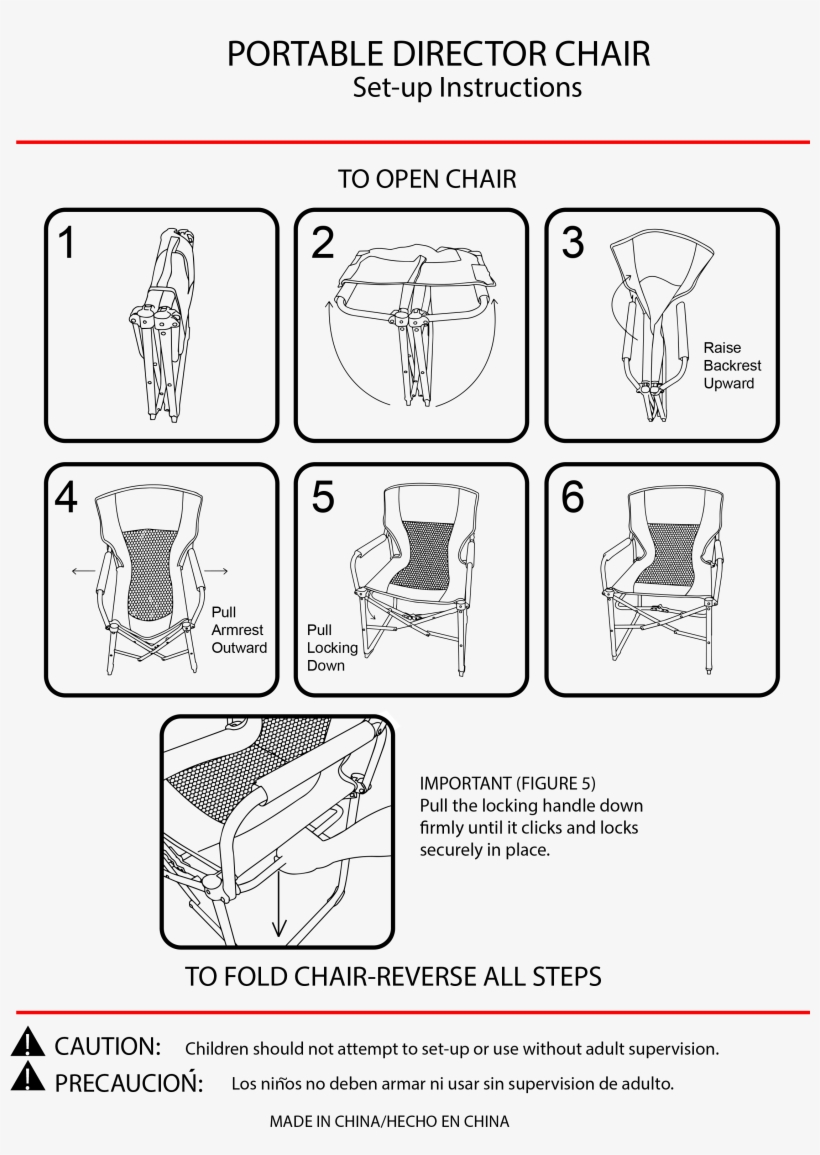 PORTABLE DIRECTOR CHAIR
Set-up Instructions

TO OPEN CHAIR

1

2

3
Raise Backrest Upward

4
Pull Armrest Outward

5
Pull Locking Down

6

IMPORTANT (FIGURE 5)
Pull the locking handle down firmly until it clicks and locks securely in place.

TO FOLD CHAIR-REVERSE ALL STEPS

CAUTION: Children should not attempt to set-up or use without adult supervision.

PRECAUCIOŃ: Los niños no deben armar ni usar sin supervision de adulto.

MADE IN CHINA/HECHO EN CHINA