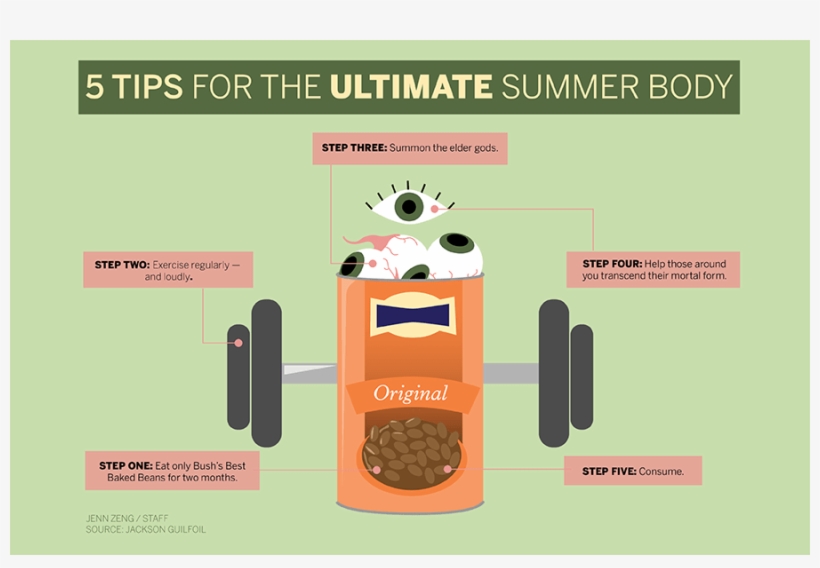 5 TIPS FOR THE ULTIMATE SUMMER BODY

STEP THREE: Summon the elder gods.

STEP TWO: Exercise regularly — and loudly.

STEP FOUR: Help those around you transcend their mortal form.

Original

STEP ONE: Eat only Bush's Best Baked Beans for two months.

STEP FIVE: Consume.

JENN ZENG / STAFF
SOURCE: JACKSON GUILFOIL