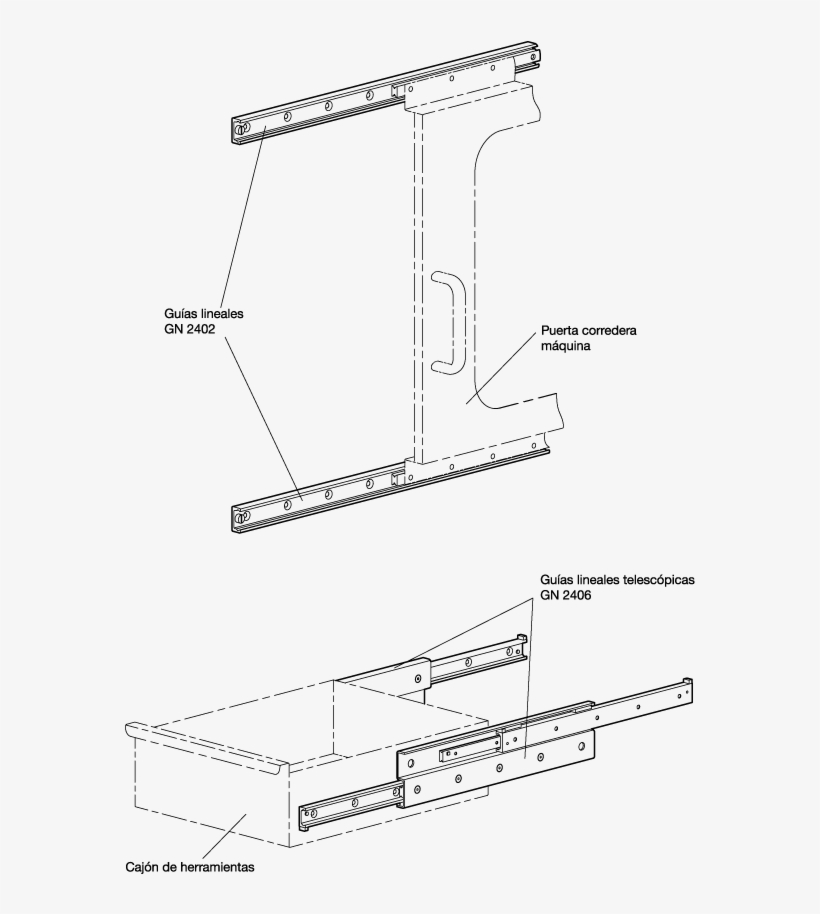 Guías lineales
GN 2402

Puerta corredera
máquina

Guías lineales telescópicas
GN 2406

Cajón de herramientas