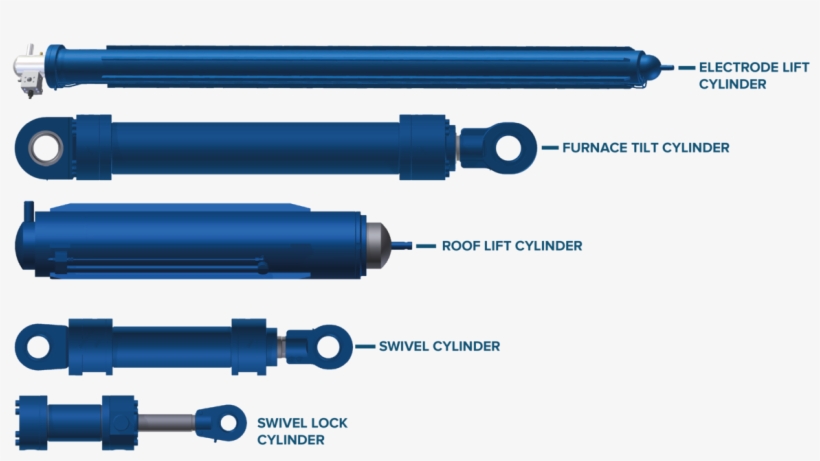 ELECTRODE LIFT CYLINDER

FURNACE TILT CYLINDER

ROOF LIFT CYLINDER

SWIVEL CYLINDER

SWIVEL LOCK CYLINDER