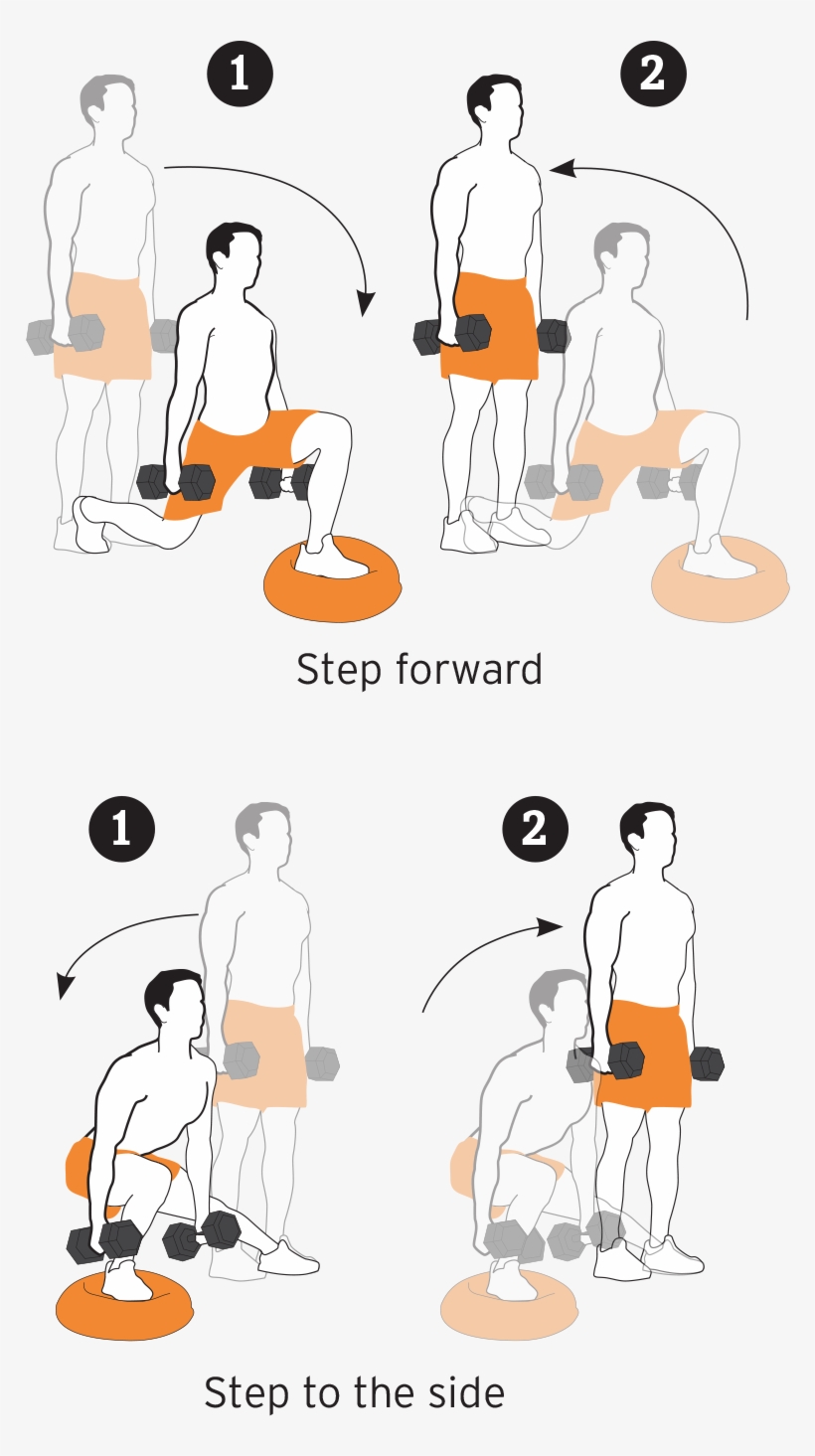 1

2

Step forward

1

2

Step to the side