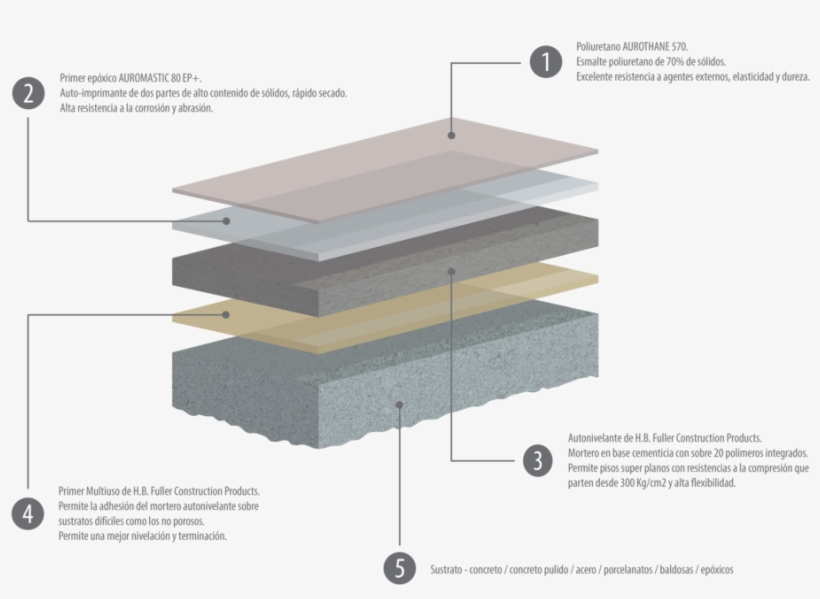 1
Poliuretano AUROTHANE 570.
Esmalte poliuretano de 70% de sólidos.
Excelente resistencia a agentes externos, elasticidad y dureza.

2
Primer epóxico AUROMASTIC 80 EP+.
Auto-imprimante de dos partes de alto contenido de sólidos, rápido secado.
Alta resistencia a la corrosión y abrasión.

3
Autonivelante de H.B. Fuller Construction Products.
Mortero en base cementicia con sobre 20 polímeros integrados.
Permite pisos super planos con resistencias a la compresión que parten desde 300 Kg/cm2 y alta flexibilidad.

4
Primer Multiuso de H.B. Fuller Construction Products.
Permite la adhesión del mortero autonivelante sobre sustratos difíciles como los no porosos.
Permite una mejor nivelación y terminación.

5
Sustrato - concreto / concreto pulido / acero / porcelanatos / baldosas / epóxicos