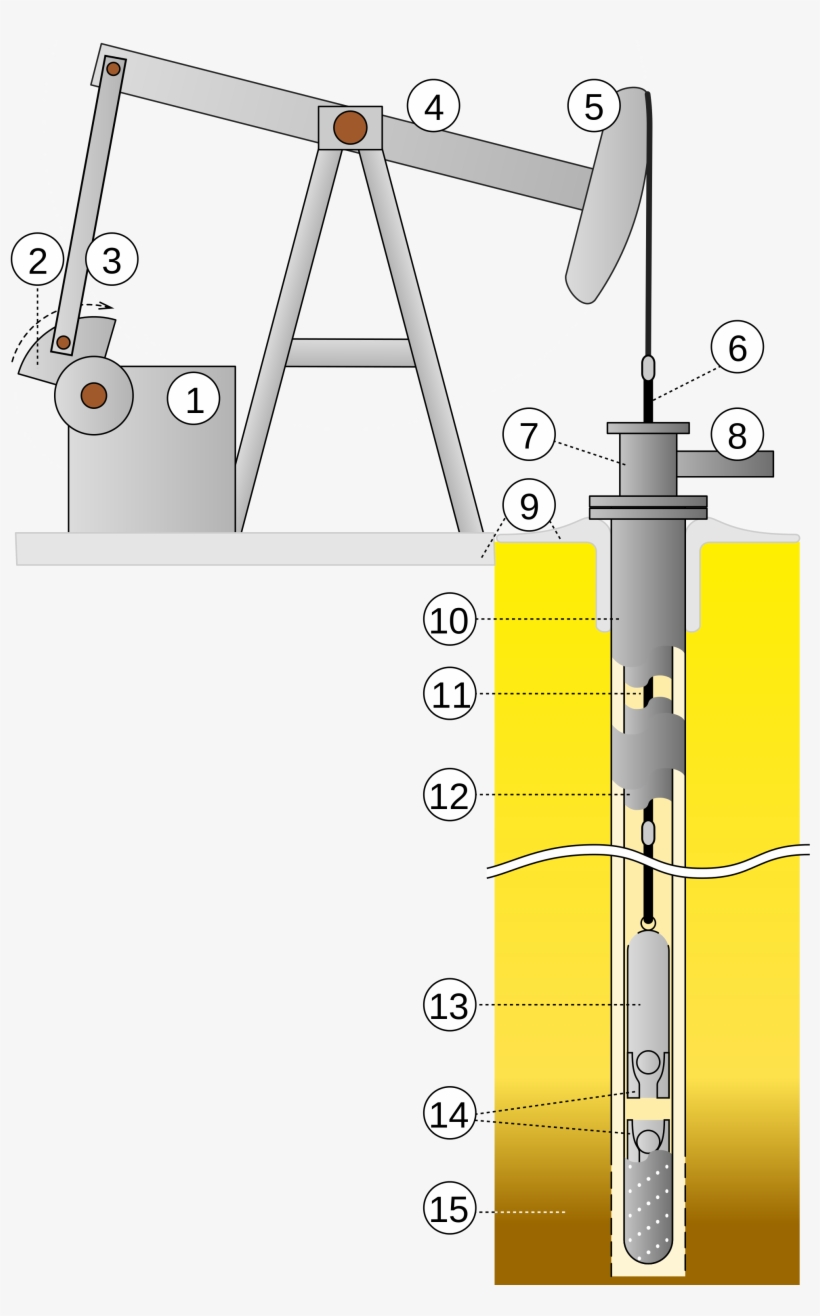 4
5
2
3
1
6
7
8
9
10
11
12
13
14
15