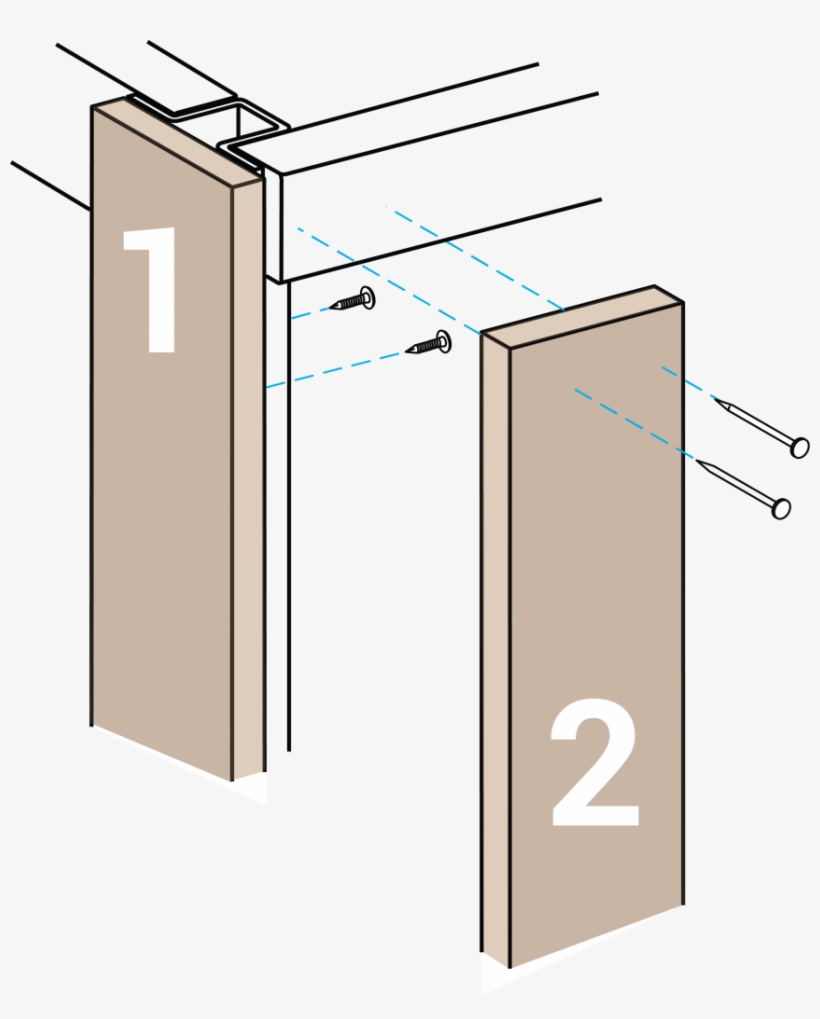 1

2