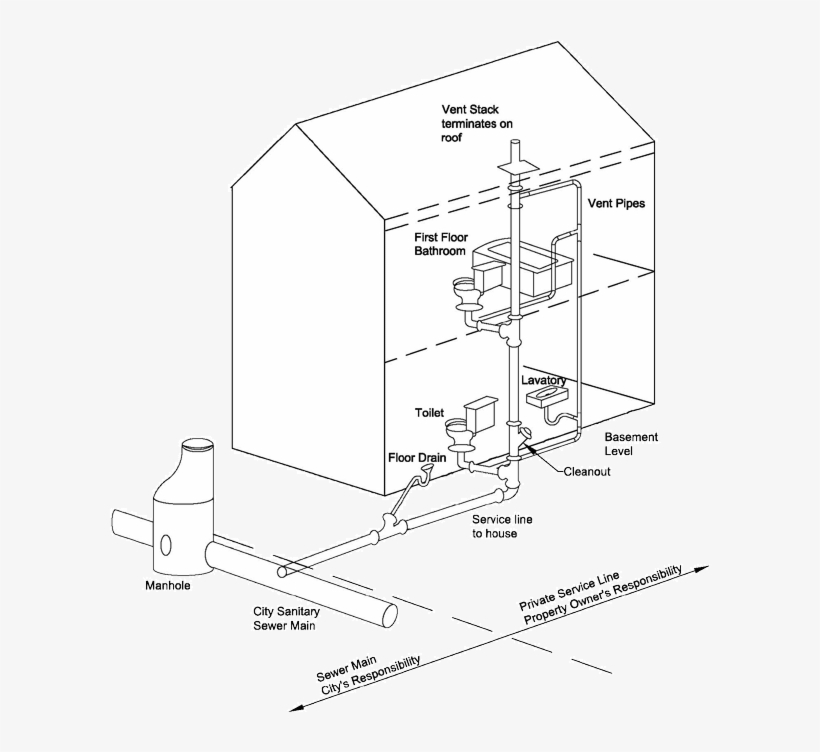 Vent Stack terminates on roof

Vent Pipes

First Floor Bathroom

Lavatory

Toilet

Basement Level

Floor Drain

Cleanout

Service line to house

Manhole

City Sanitary Sewer Main

Private Service Line
Property Owner's Responsibility

Sewer Main
City's Responsibility