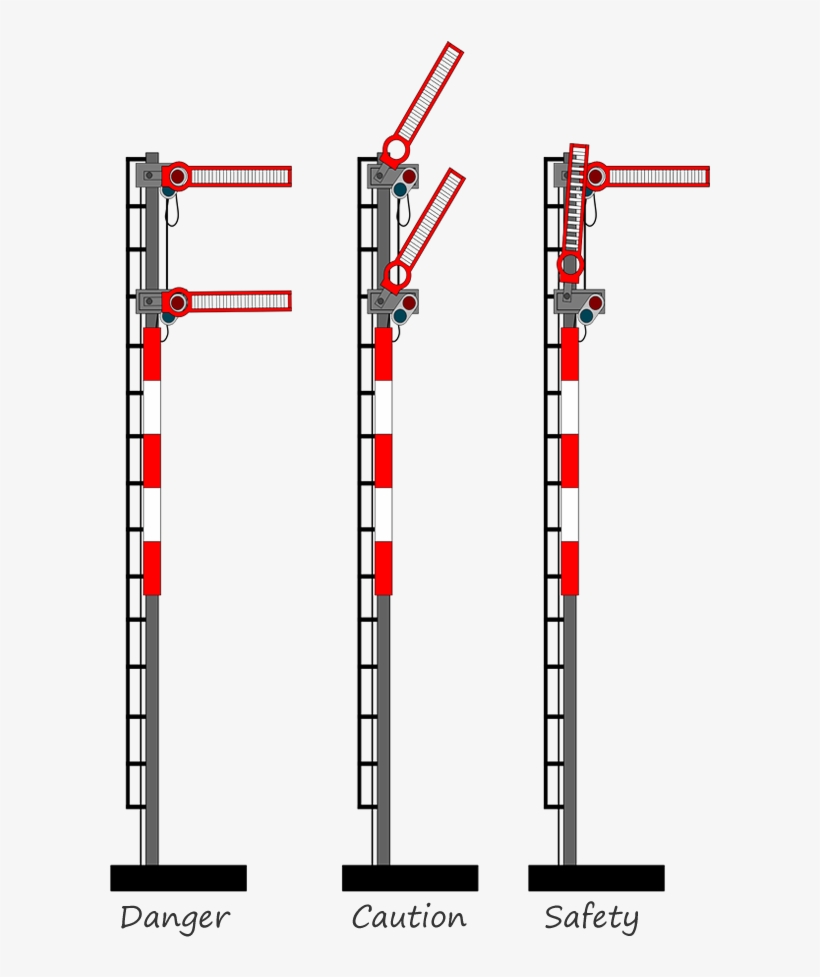 Danger Caution Safety