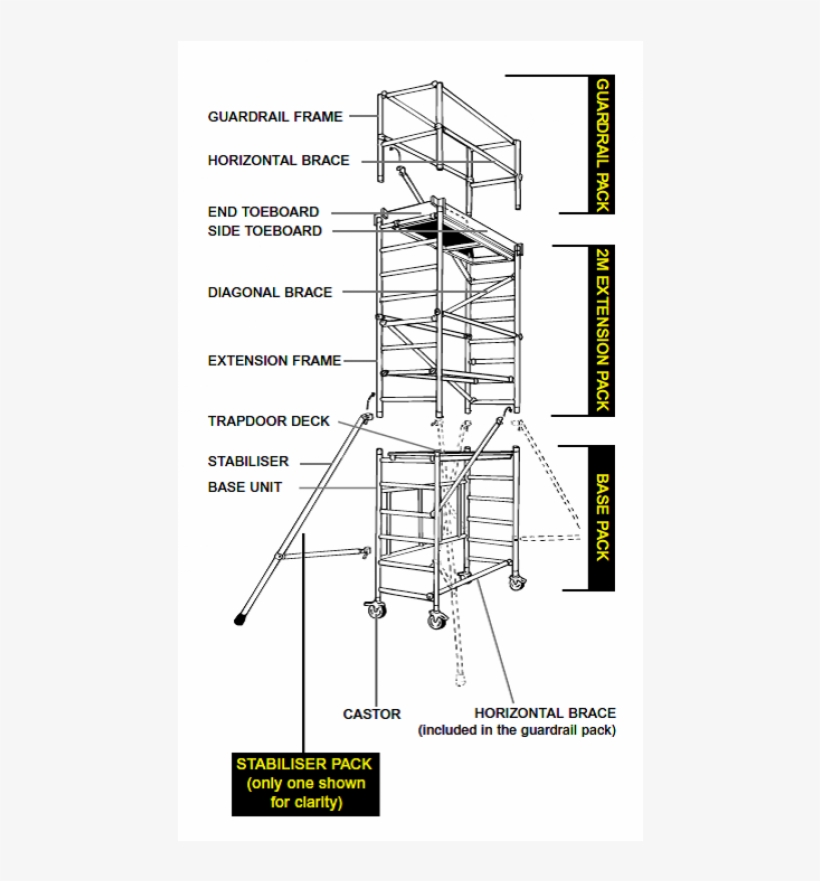 GUARDRAIL FRAME
HORIZONTAL BRACE
END TOEBOARD
SIDE TOEBOARD
DIAGONAL BRACE
EXTENSION FRAME
TRAPDOOR DECK
STABILISER
BASE UNIT

GUARDRAIL PACK
2M EXTENSION PACK
BASE PACK

CASTOR
HORIZONTAL BRACE
(included in the guardrail pack)

STABILISER PACK
(only one shown for clarity)