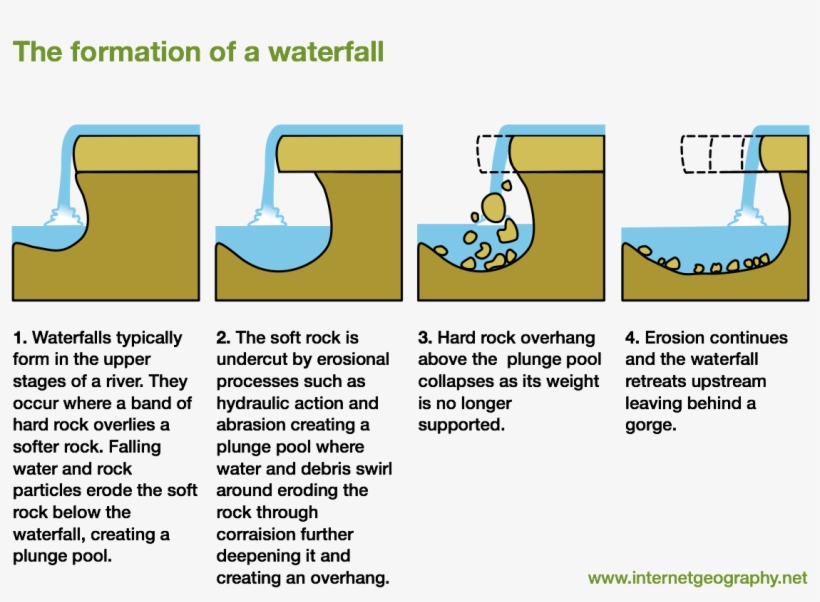 The formation of a waterfall

1. Waterfalls typically form in the upper stages of a river. They occur where a band of hard rock overlies a softer rock. Falling water and rock particles erode the soft rock below the waterfall, creating a plunge pool.

2. The soft rock is undercut by erosional processes such as hydraulic action and abrasion creating a plunge pool where water and debris swirl around eroding the rock through corraision further deepening it and creating an overhang.

3. Hard rock overhang above the plunge pool collapses as its weight is no longer supported.

4. Erosion continues and the waterfall retreats upstream leaving behind a gorge.

www.internetgeography.net