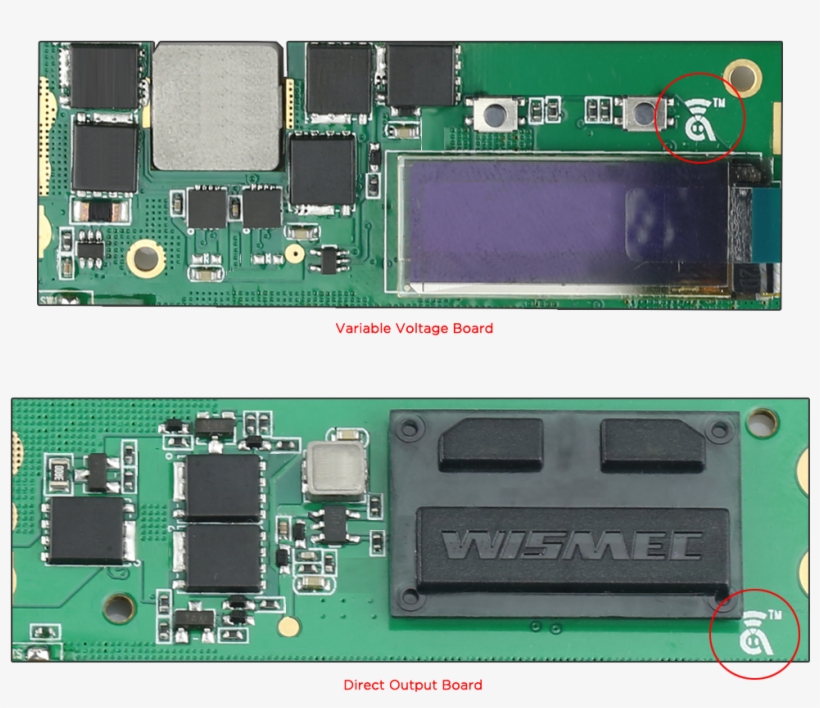 TM

Variable Voltage Board

WISMEC

TM

Direct Output Board