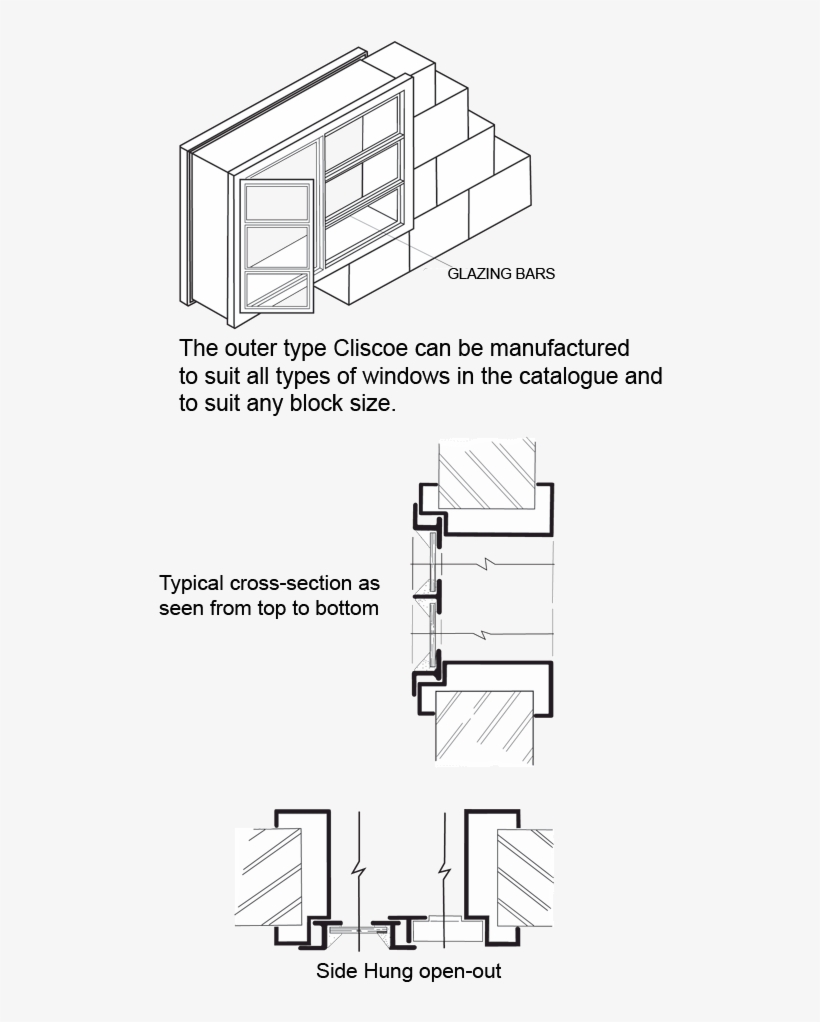 GLAZING BARS

The outer type Cliscoe can be manufactured to suit all types of windows in the catalogue and to suit any block size.

Typical cross-section as seen from top to bottom

Side Hung open-out