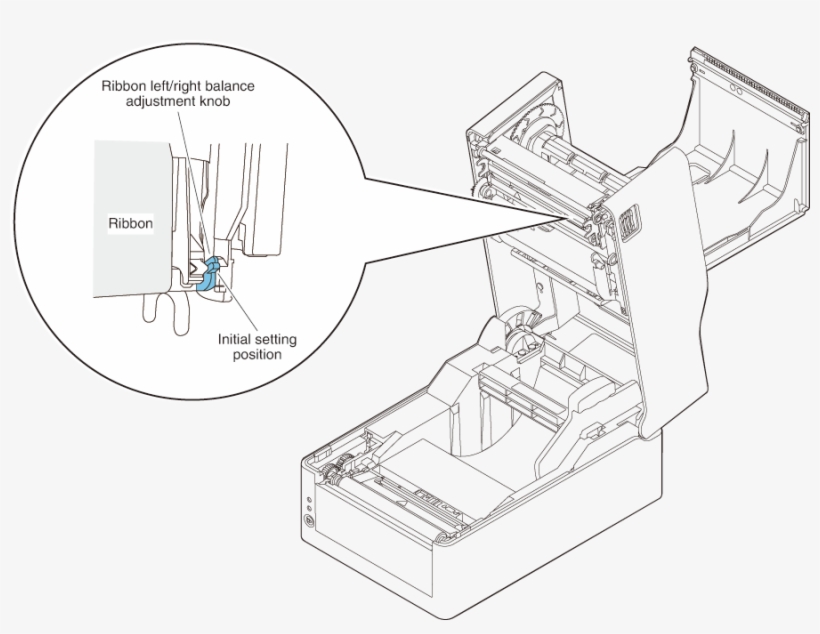 Ribbon left/right balance adjustment knob

Ribbon

Initial setting position