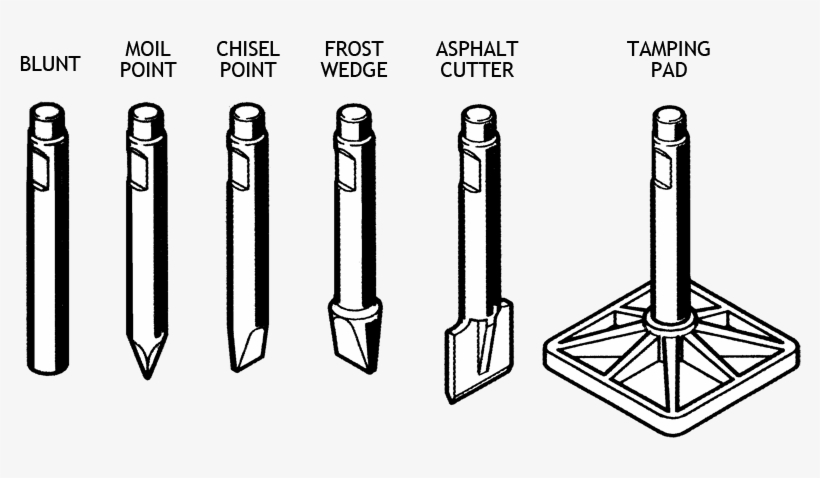 BLUNT

MOIL POINT

CHISEL POINT

FROST WEDGE

ASPHALT CUTTER

TAMPING PAD