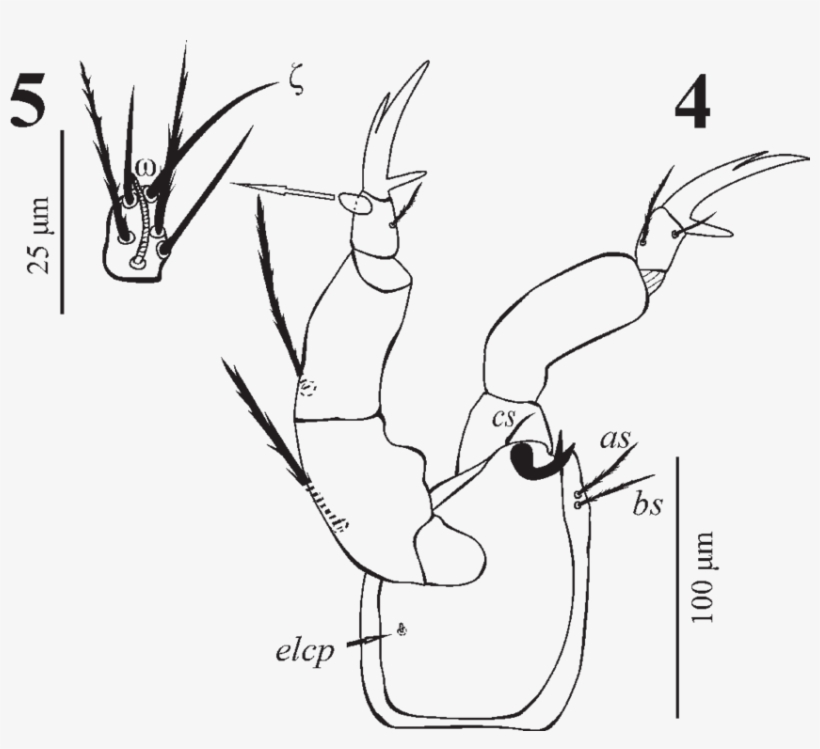 5

ζ

ω

25 μm

4

cs

as

bs

100 μm

elcp