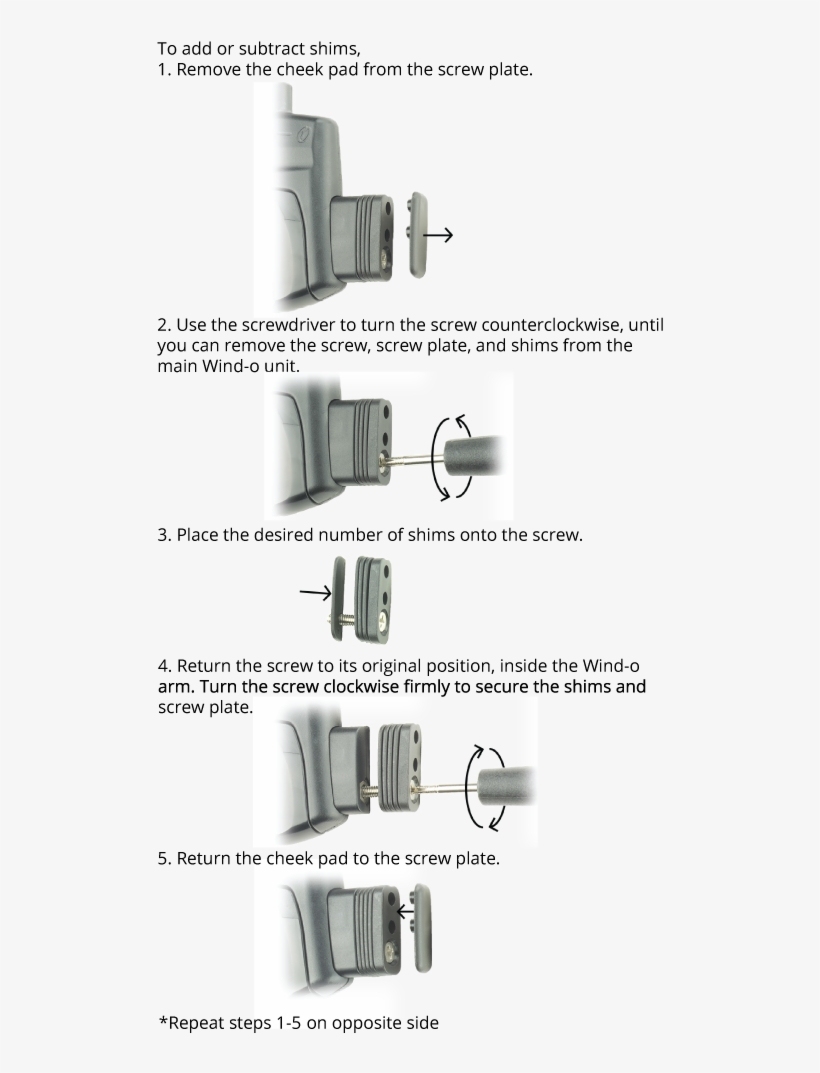 To add or subtract shims,
1. Remove the cheek pad from the screw plate.

2. Use the screwdriver to turn the screw counterclockwise, until you can remove the screw, screw plate, and shims from the main Wind-o unit.

3. Place the desired number of shims onto the screw.

4. Return the screw to its original position, inside the Wind-o arm. Turn the screw clockwise firmly to secure the shims and screw plate.

5. Return the cheek pad to the screw plate.

*Repeat steps 1-5 on opposite side