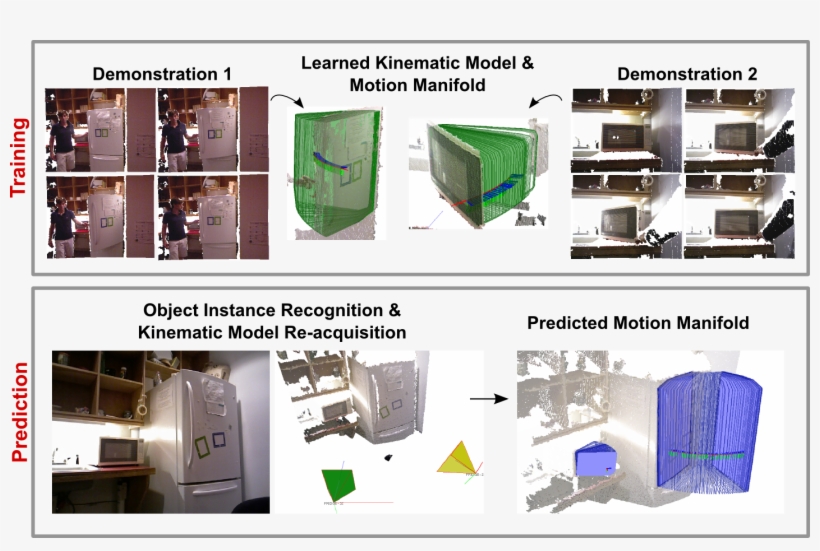 Training

Demonstration 1

Learned Kinematic Model & Motion Manifold

Demonstration 2

Prediction

Object Instance Recognition & Kinematic Model Re-acquisition

Predicted Motion Manifold