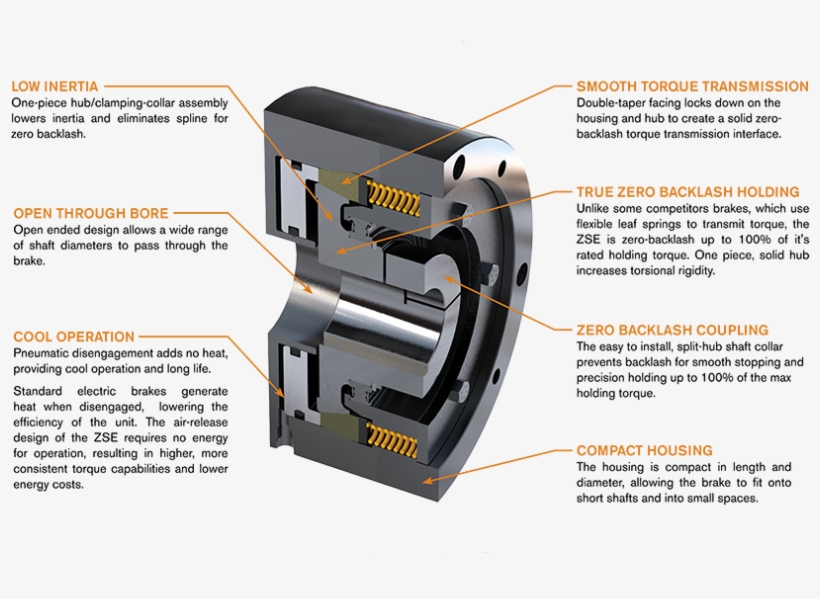 LOW INERTIA
One-piece hub/clamping-collar assembly lowers inertia and eliminates spline for zero backlash.

OPEN THROUGH BORE
Open ended design allows a wide range of shaft diameters to pass through the brake.

COOL OPERATION
Pneumatic disengagement adds no heat, providing cool operation and long life.

Standard electric brakes generate heat when disengaged, lowering the efficiency of the unit. The air-release design of the ZSE requires no energy for operation, resulting in higher, more consistent torque capabilities and lower energy costs.

SMOOTH TORQUE TRANSMISSION
Double-taper facing locks down on the housing and hub to create a solid zero-backlash torque transmission interface.

TRUE ZERO BACKLASH HOLDING
Unlike some competitors brakes, which use flexible leaf springs to transmit torque, the ZSE is zero-backlash up to 100% of it's rated holding torque. One piece, solid hub increases torsional rigidity.

ZERO BACKLASH COUPLING
The easy to install, split-hub shaft collar prevents backlash for smooth stopping and precision holding up to 100% of the max holding torque.

COMPACT HOUSING
The housing is compact in length and diameter, allowing the brake to fit onto short shafts and into small spaces.