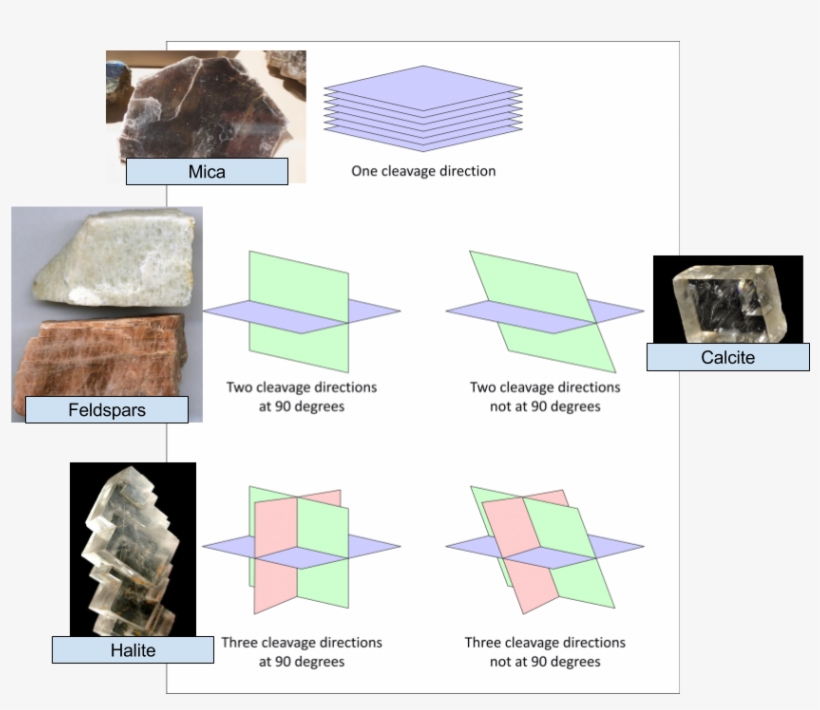 Mica

One cleavage direction

Feldspars

Two cleavage directions at 90 degrees

Two cleavage directions not at 90 degrees

Calcite

Halite

Three cleavage directions at 90 degrees

Three cleavage directions not at 90 degrees