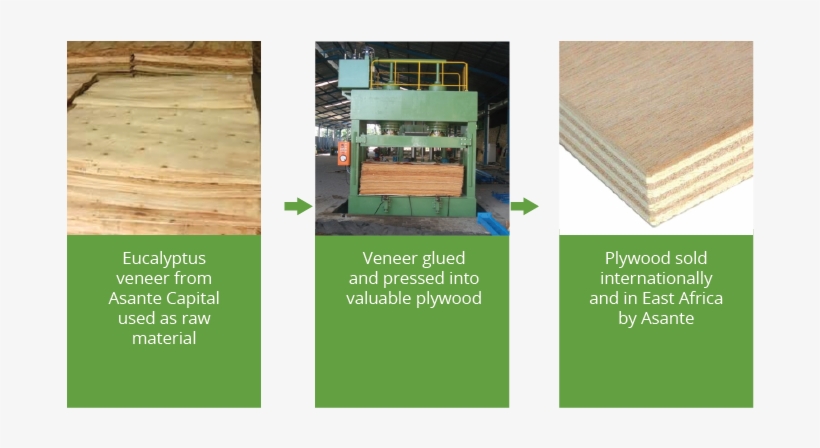 Eucalyptus veneer from Asante Capital used as raw material

Veneer glued and pressed into valuable plywood

Plywood sold internationally and in East Africa by Asante