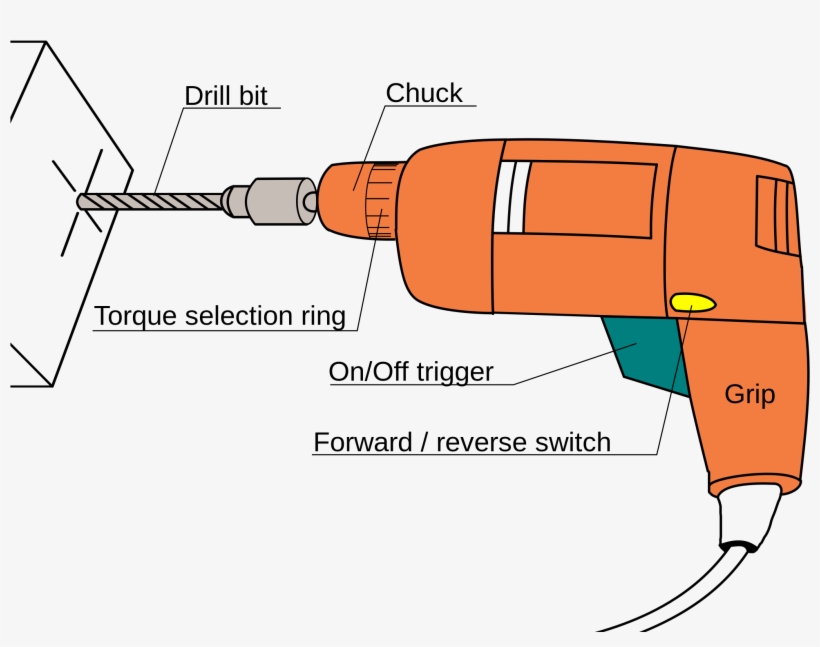 Drill bit

Chuck

Torque selection ring

On/Off trigger

Grip

Forward / reverse switch