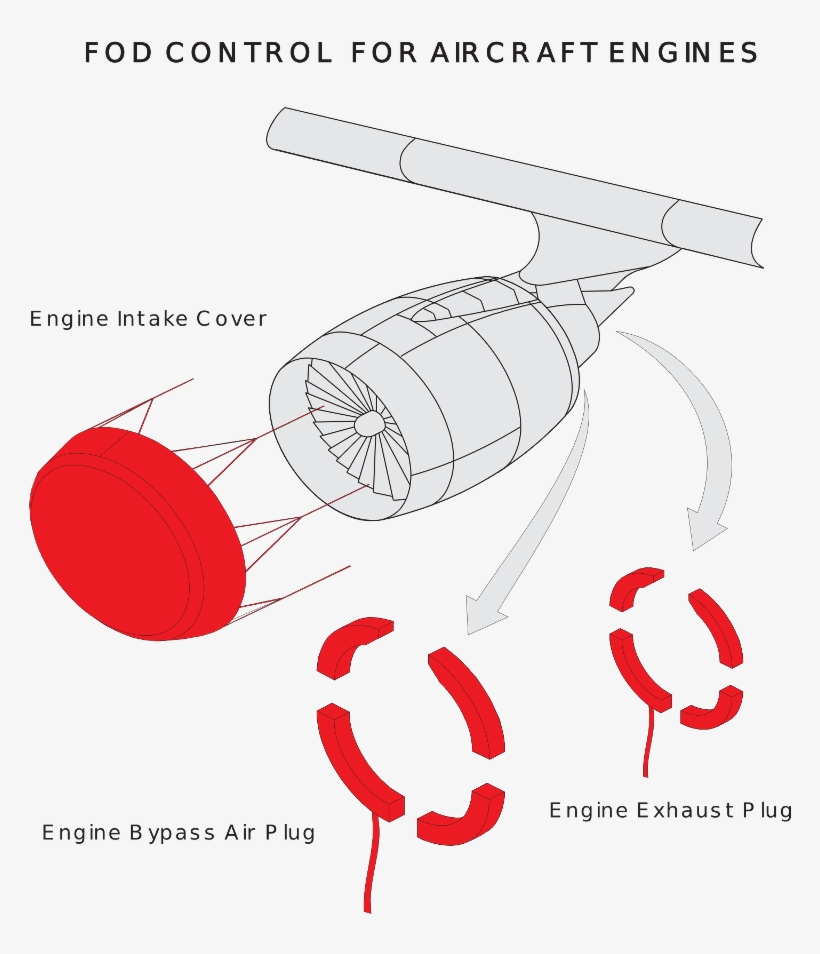 FOD CONTROL FOR AIRCRAFT ENGINES

Engine Intake Cover

Engine Bypass Air Plug

Engine Exhaust Plug