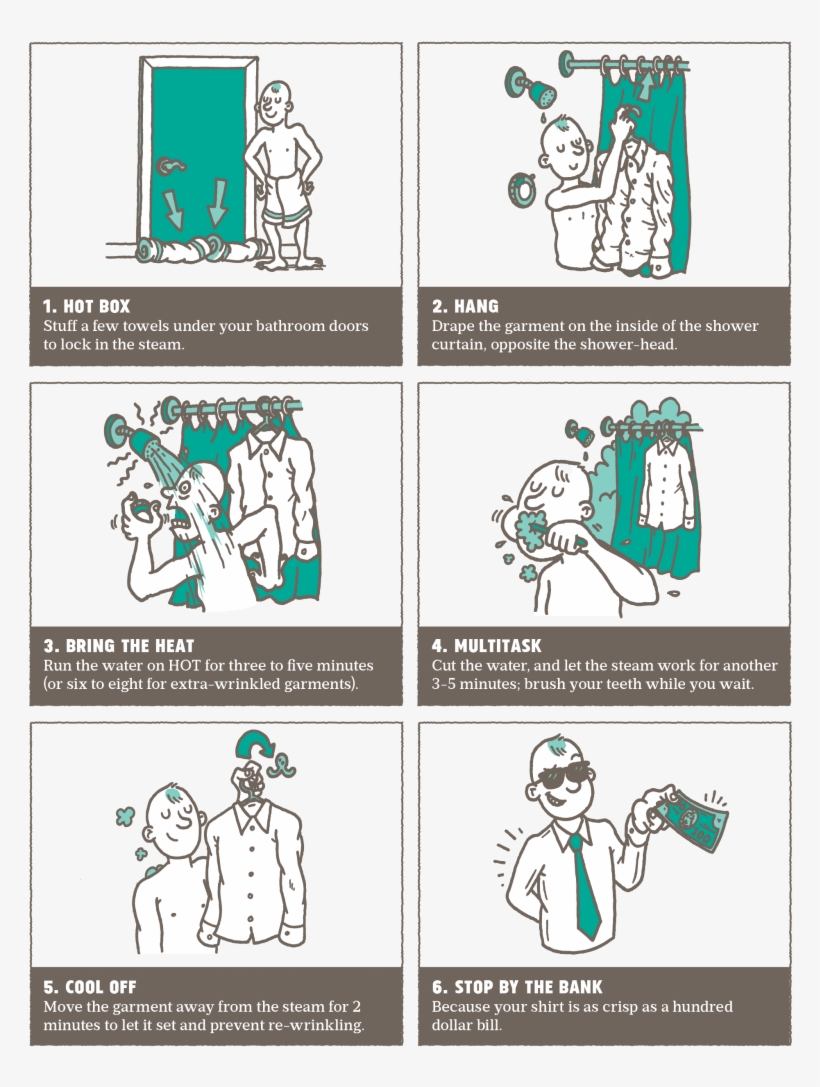 1. HOT BOX
Stuff a few towels under your bathroom doors to lock in the steam.

2. HANG
Drape the garment on the inside of the shower curtain, opposite the shower-head.

3. BRING THE HEAT
Run the water on HOT for three to five minutes (or six to eight for extra-wrinkled garments).

4. MULTITASK
Cut the water, and let the steam work for another 3-5 minutes; brush your teeth while you wait.

5. COOL OFF
Move the garment away from the steam for 2 minutes to let it set and prevent re-wrinkling.

6. STOP BY THE BANK
Because your shirt is as crisp as a hundred dollar bill.