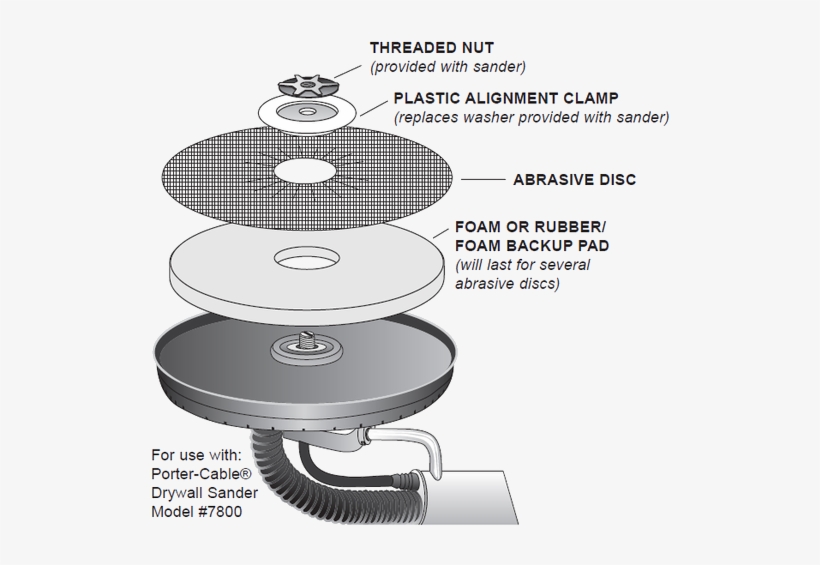 THREADED NUT
(provided with sander)

PLASTIC ALIGNMENT CLAMP
(replaces washer provided with sander)

ABRASIVE DISC

FOAM OR RUBBER/
FOAM BACKUP PAD
(will last for several abrasive discs)

For use with:
Porter-Cable®
Drywall Sander
Model #7800