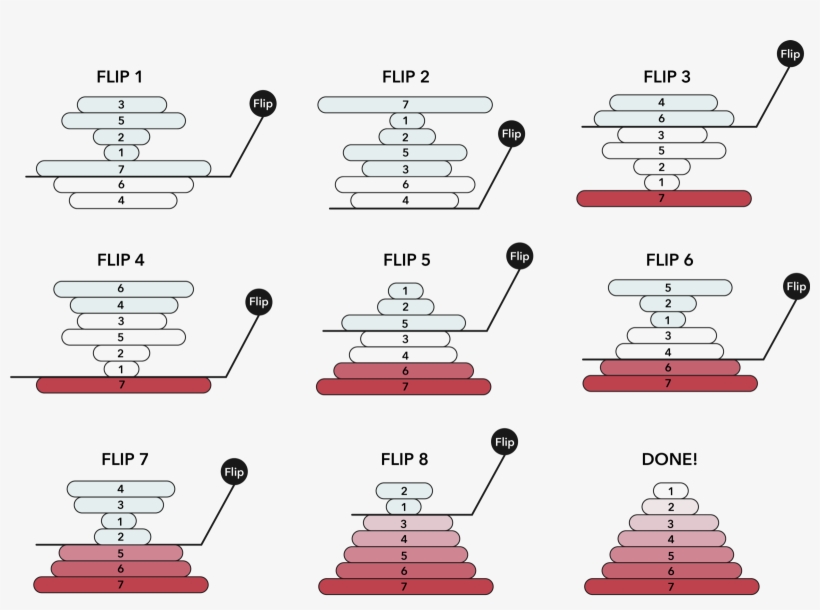 FLIP 1
3
5
2
1
7
6
4
Flip

FLIP 2
7
1
2
5
3
6
4
Flip

FLIP 3
Flip
4
6
3
5
2
1
7

FLIP 4
6
4
3
5
2
1
7
Flip

FLIP 5
Flip
1
2
5
3
4
6
7

FLIP 6
5
2
1
3
4
6
7
Flip

FLIP 7
4
3
1
2
5
6
7
Flip

FLIP 8
Flip
2
1
3
4
5
6
7

DONE!
1
2
3
4
5
6
7