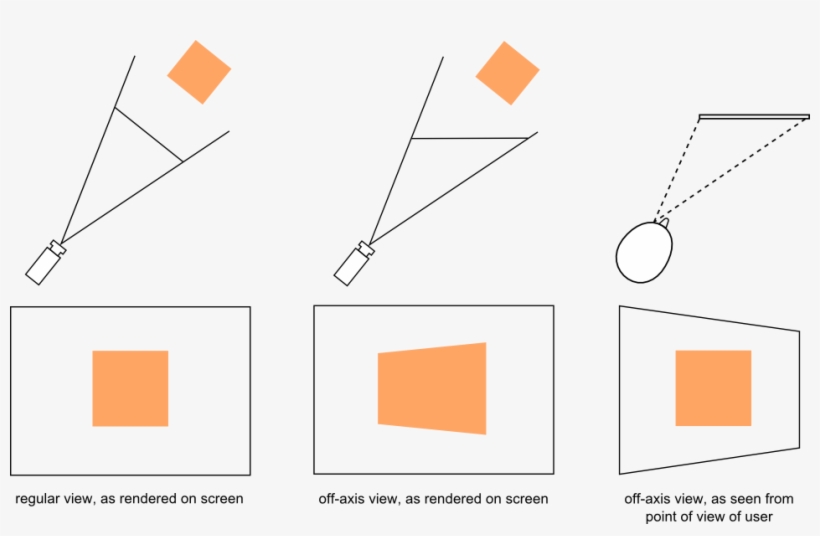 regular view, as rendered on screen

off-axis view, as rendered on screen

off-axis view, as seen from point of view of user