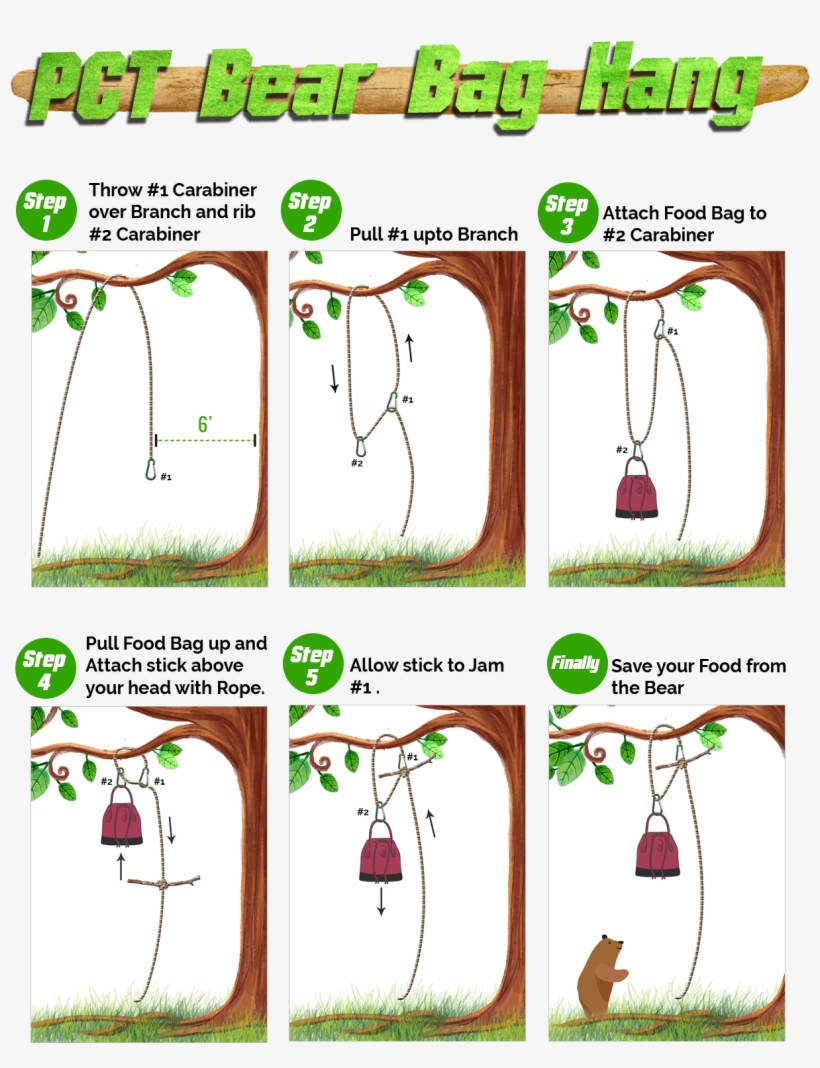 PCT Bear Bag Hang

Step 1 Throw #1 Carabiner over Branch and rib #2 Carabiner

6'

#1

Step 2 Pull #1 upto Branch

#1

#2

Step 3 Attach Food Bag to #2 Carabiner

#1

#2

Step 4 Pull Food Bag up and Attach stick above your head with Rope.

#2

#1

Step 5 Allow stick to Jam #1 .

#1

#2

Finally Save your Food from the Bear