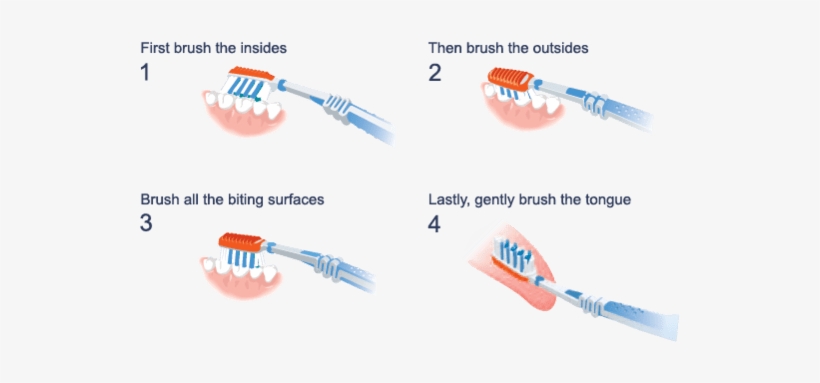 First brush the insides
1

Then brush the outsides
2

Brush all the biting surfaces
3

Lastly, gently brush the tongue
4