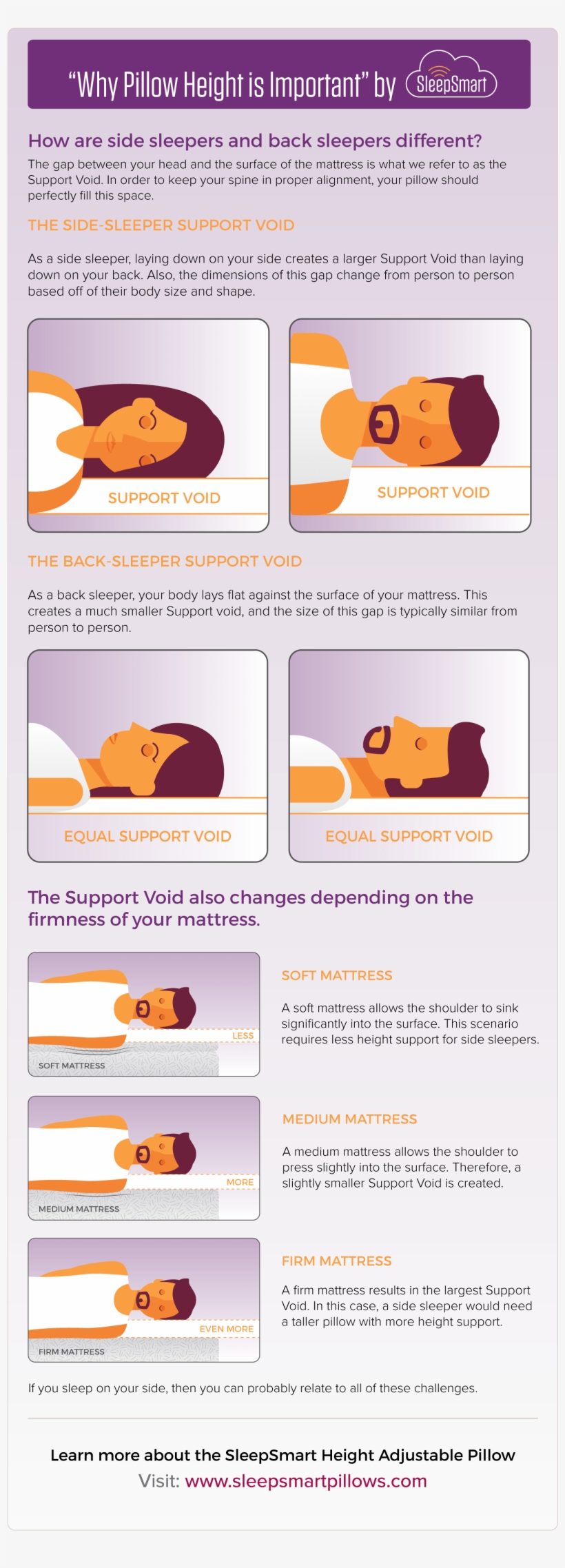 "Why Pillow Height is Important" by SleepSmart

How are side sleepers and back sleepers different?

The gap between your head and the surface of the mattress is what we refer to as the Support Void. In order to keep your spine in proper alignment, your pillow should perfectly fill this space.

THE SIDE-SLEEPER SUPPORT VOID

As a side sleeper, laying down on your side creates a larger Support Void than laying down on your back. Also, the dimensions of this gap change from person to person based off of their body size and shape.

SUPPORT VOID

SUPPORT VOID

THE BACK-SLEEPER SUPPORT VOID

As a back sleeper, your body lays flat against the surface of your mattress. This creates a much smaller Support void, and the size of this gap is typically similar from person to person.

EQUAL SUPPORT VOID

EQUAL SUPPORT VOID

The Support Void also changes depending on the firmness of your mattress.

LESS

SOFT MATTRESS

SOFT MATTRESS

A soft mattress allows the shoulder to sink significantly into the surface. This scenario requires less height support for side sleepers.

MORE

MEDIUM MATTRESS

MEDIUM MATTRESS

A medium mattress allows the shoulder to press slightly into the surface. Therefore, a slightly smaller Support Void is created.

EVEN MORE

FIRM MATTRESS

FIRM MATTRESS

A firm mattress results in the largest Support Void. In this case, a side sleeper would need a taller pillow with more height support.

If you sleep on your side, then you can probably relate to all of these challenges.

Learn more about the SleepSmart Height Adjustable Pillow

Visit: www.sleepsmartpillows.com