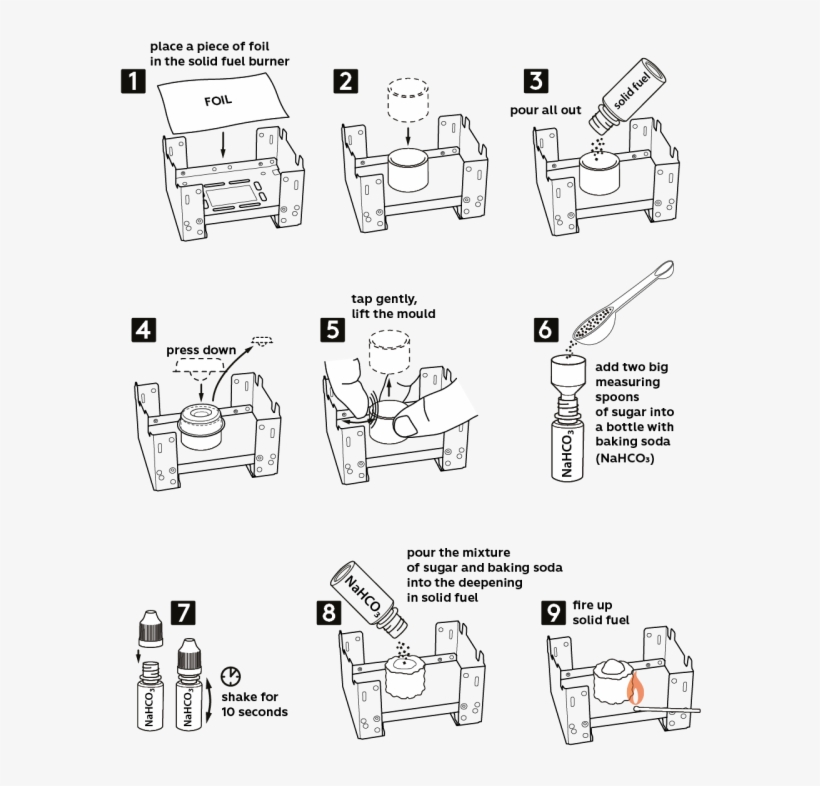 1
place a piece of foil in the solid fuel burner
FOIL

2

3
pour all out
solid fuel

4
press down

5
tap gently, lift the mould

6
add two big measuring spoons of sugar into a bottle with baking soda ($NaHCO_3$)
$NaHCO_3$

7
$NaHCO_3$
$NaHCO_3$
shake for 10 seconds

8
pour the mixture of sugar and baking soda into the deepening in solid fuel
$NaHCO_3$

9
fire up solid fuel