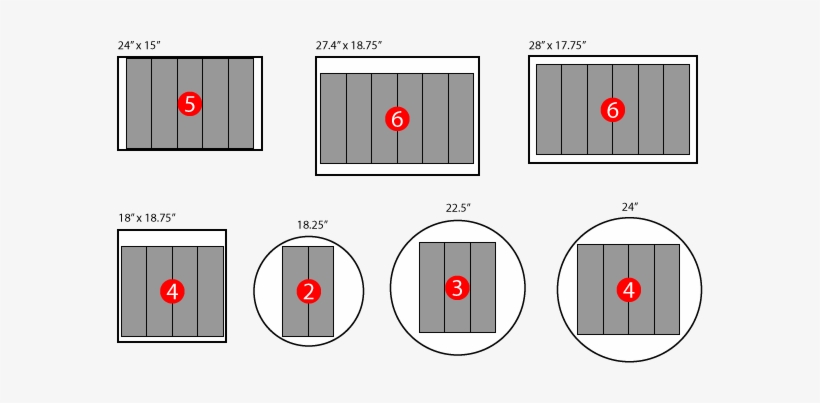 24" x 15"

5

27.4" x 18.75"

6

28" x 17.75"

6

18" x 18.75"

4

18.25"

2

22.5"

3

24"

4