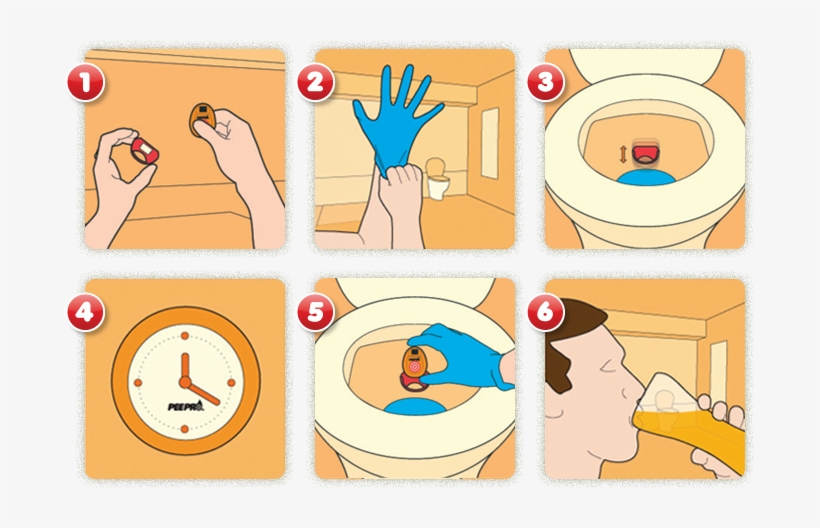 1

2

3

4

PEEPRO

5

6