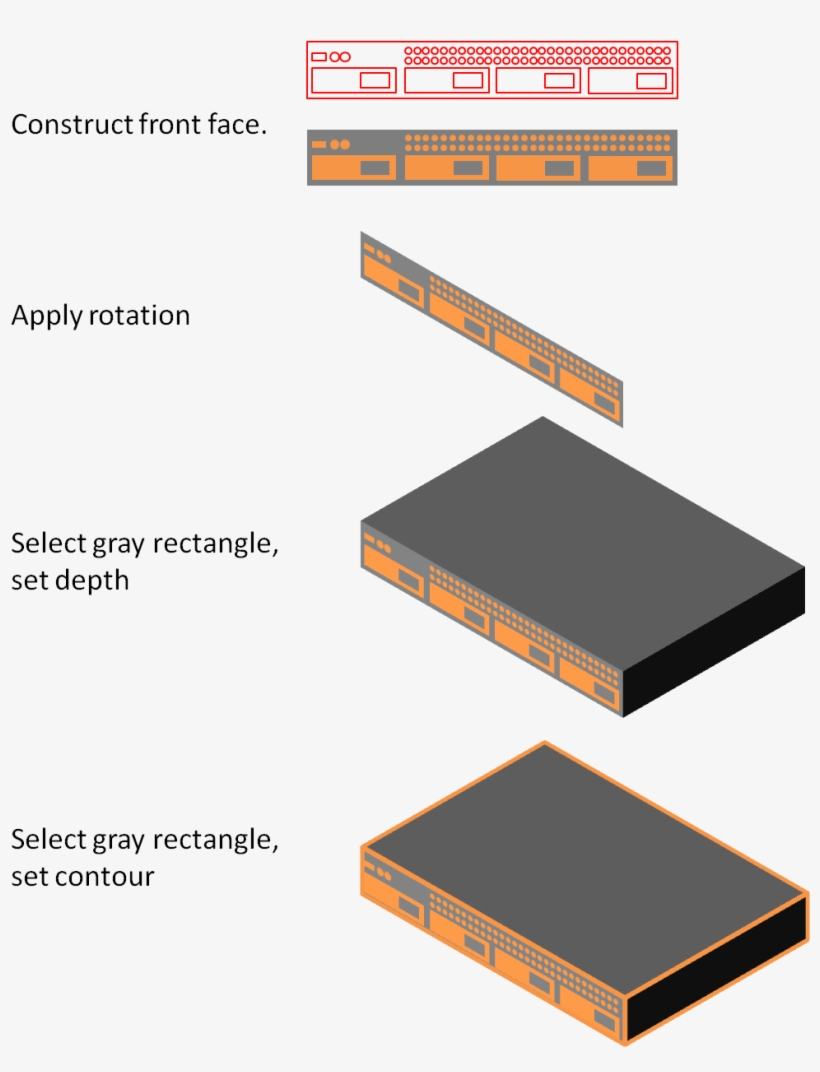 Construct front face.

Apply rotation

Select gray rectangle, set depth

Select gray rectangle, set contour