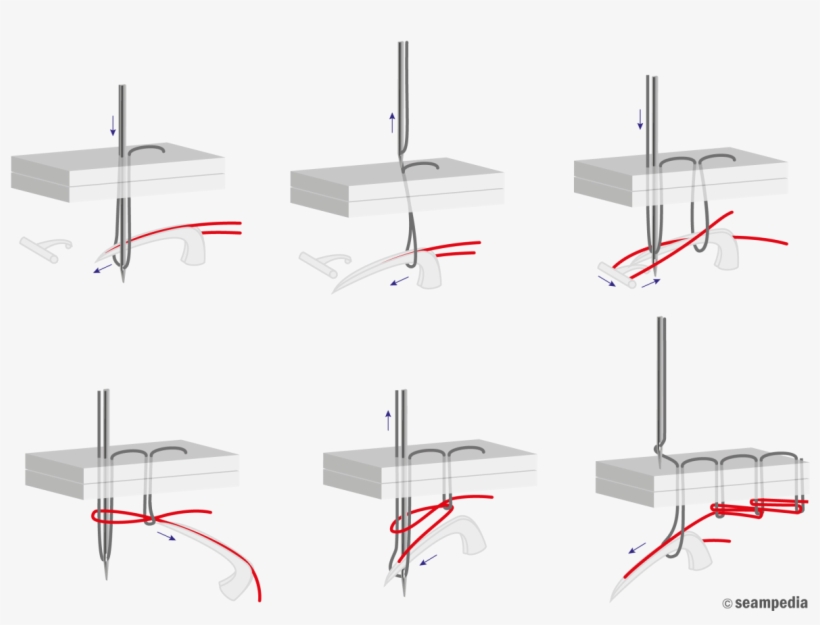 © seampedia