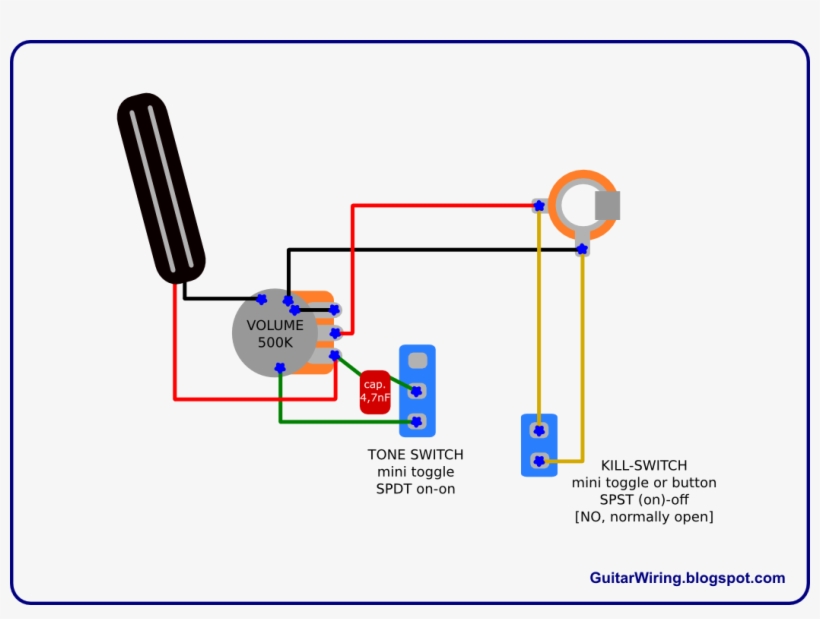 VOLUME
500K

cap.
4,7nF

TONE SWITCH
mini toggle
SPDT on-on

KILL-SWITCH
mini toggle or button
SPST (on)-off
[NO, normally open]

GuitarWiring.blogspot.com