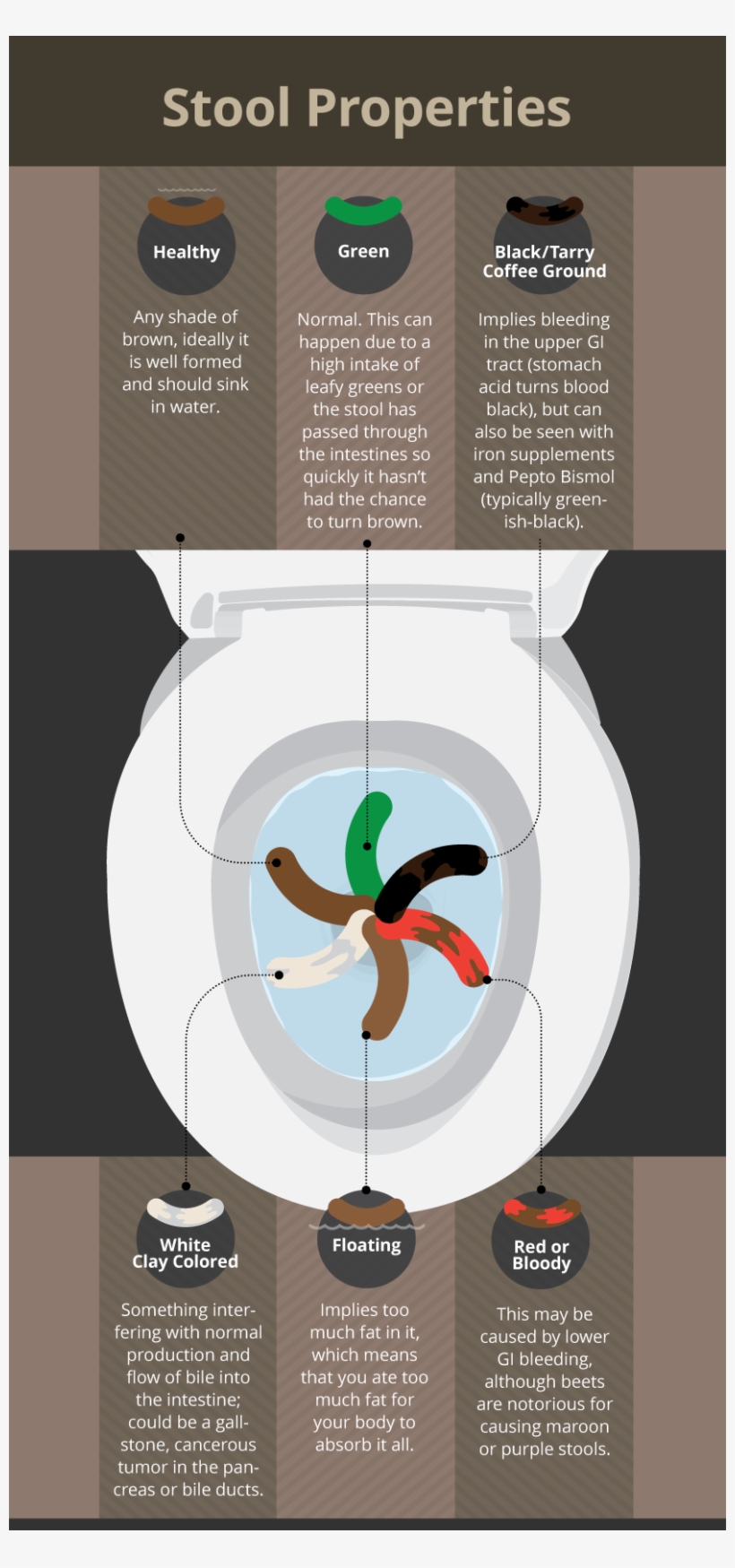 Stool Properties

Healthy

Any shade of brown, ideally it is well formed and should sink in water.

Green

Normal. This can happen due to a high intake of leafy greens or the stool has passed through the intestines so quickly it hasn't had the chance to turn brown.

Black/Tarry Coffee Ground

Implies bleeding in the upper GI tract (stomach acid turns blood black), but can also be seen with iron supplements and Pepto Bismol (typically greenish-black).

White Clay Colored

Something interfering with normal production and flow of bile into the intestine; could be a gallstone, cancerous tumor in the pancreas or bile ducts.

Floating

Implies too much fat in it, which means that you ate too much fat for your body to absorb it all.

Red or Bloody

This may be caused by lower GI bleeding, although beets are notorious for causing maroon or purple stools.