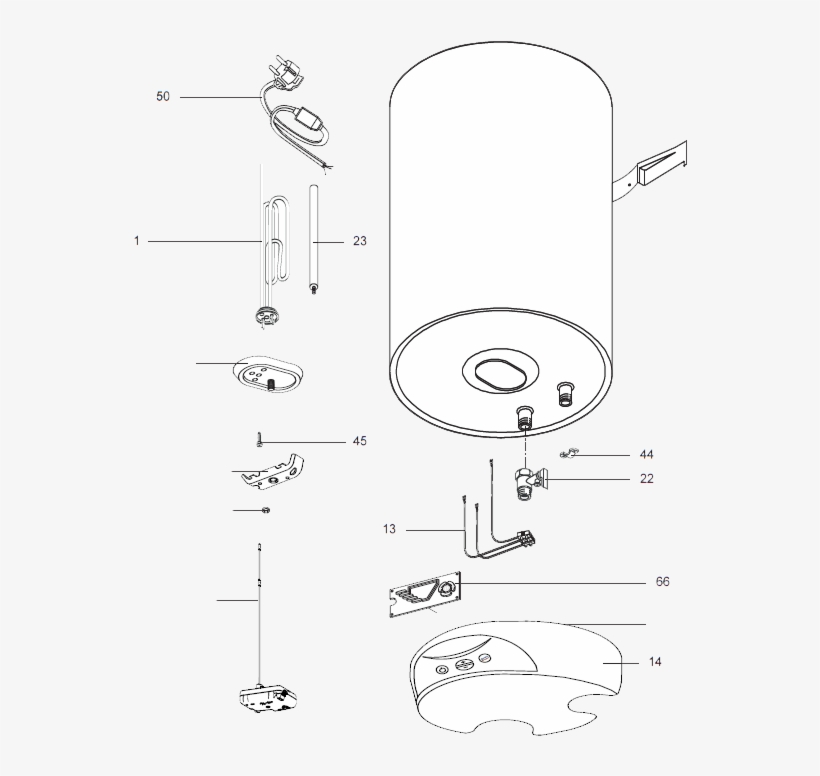 50

1

23

45

44

22

13

66

14