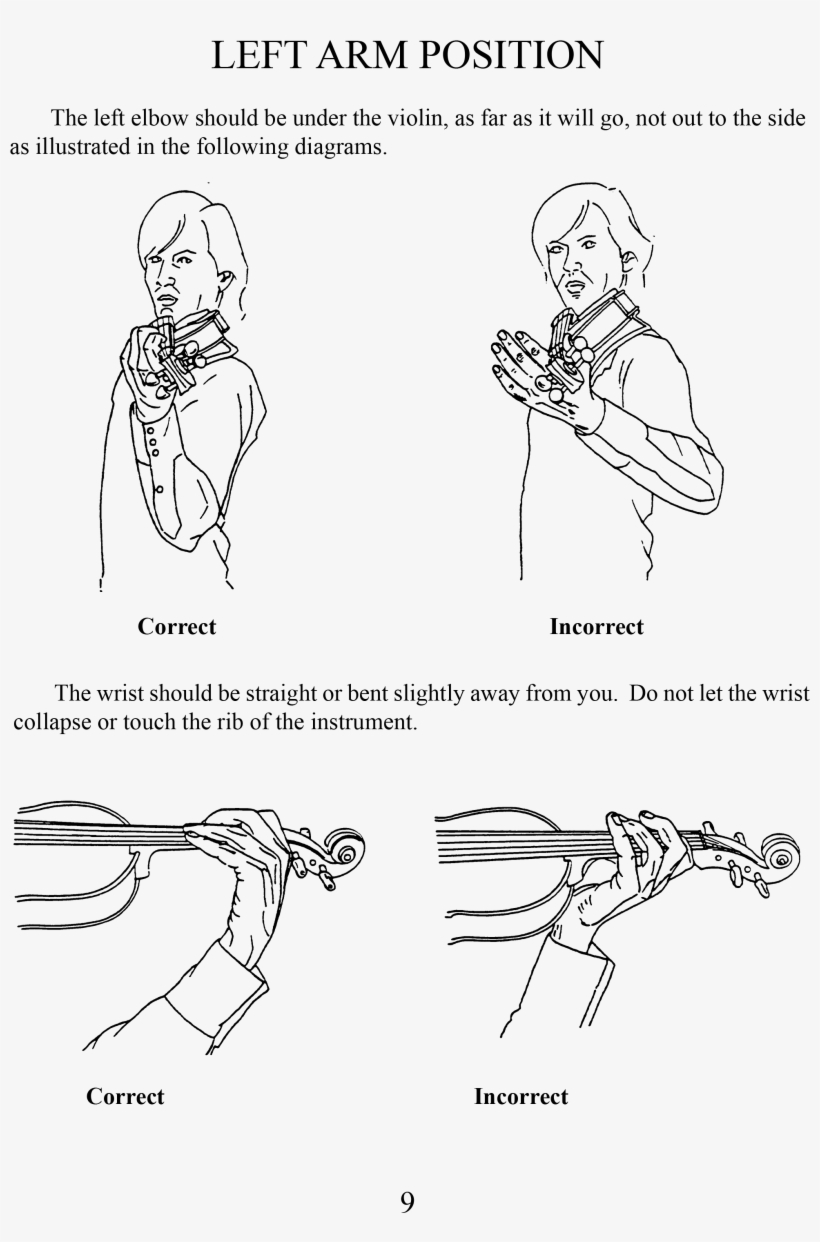 LEFT ARM POSITION

The left elbow should be under the violin, as far as it will go, not out to the side as illustrated in the following diagrams.

Correct

Incorrect

The wrist should be straight or bent slightly away from you. Do not let the wrist collapse or touch the rib of the instrument.

Correct

Incorrect

9