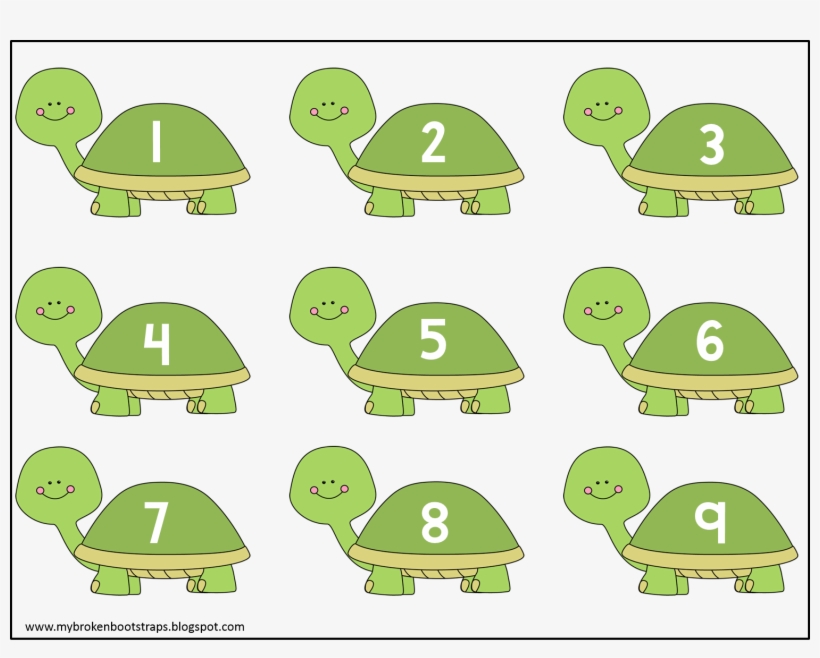 1 2 3

4 5 6

7 8 9

www.mybrokenbootstraps.blogspot.com