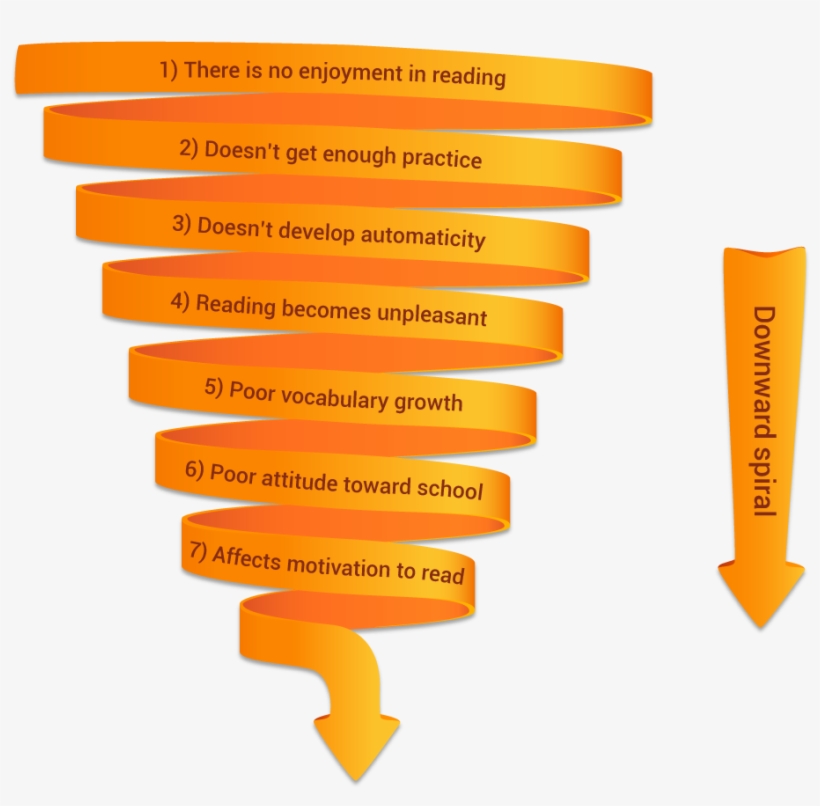 1) There is no enjoyment in reading

2) Doesn't get enough practice

3) Doesn't develop automaticity

4) Reading becomes unpleasant

5) Poor vocabulary growth

6) Poor attitude toward school

7) Affects motivation to read

Downward spiral