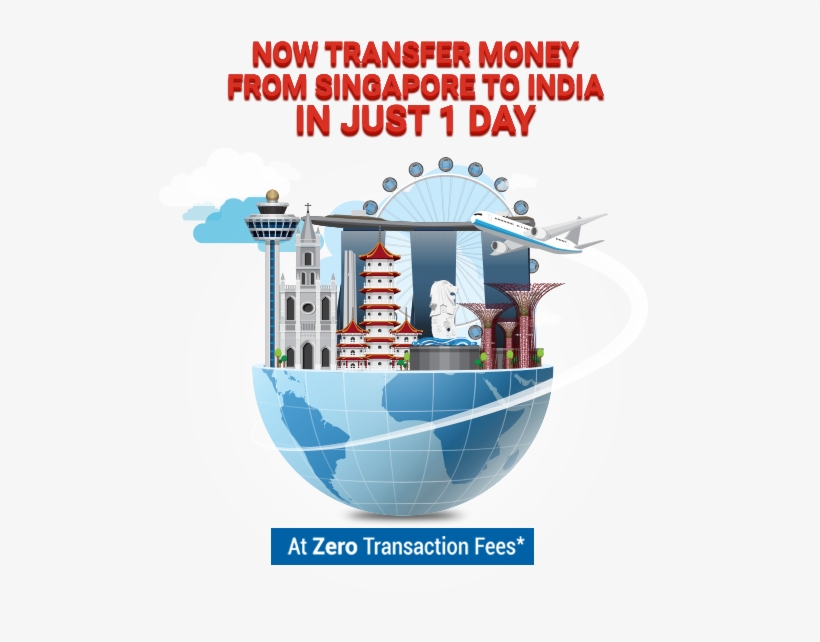 NOW TRANSFER MONEY FROM SINGAPORE TO INDIA IN JUST 1 DAY

At Zero Transaction Fees*