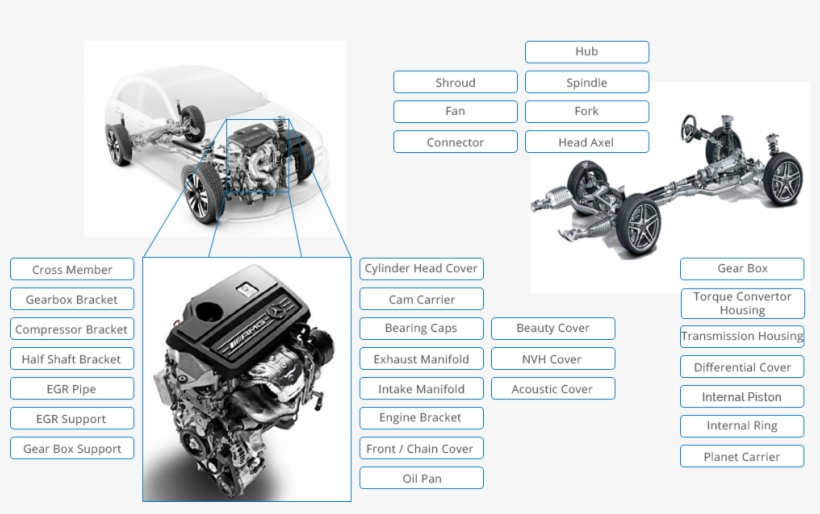 Hub

Shroud

Spindle

Fan

Fork

Connector

Head Axel

Cross Member

Gearbox Bracket

Compressor Bracket

Half Shaft Bracket

EGR Pipe

EGR Support

Gear Box Support

AMG

Cylinder Head Cover

Cam Carrier

Bearing Caps

Exhaust Manifold

Intake Manifold

Engine Bracket

Front / Chain Cover

Oil Pan

Beauty Cover

NVH Cover

Acoustic Cover

Gear Box

Torque Convertor Housing

Transmission Housing

Differential Cover

Internal Piston

Internal Ring

Planet Carrier