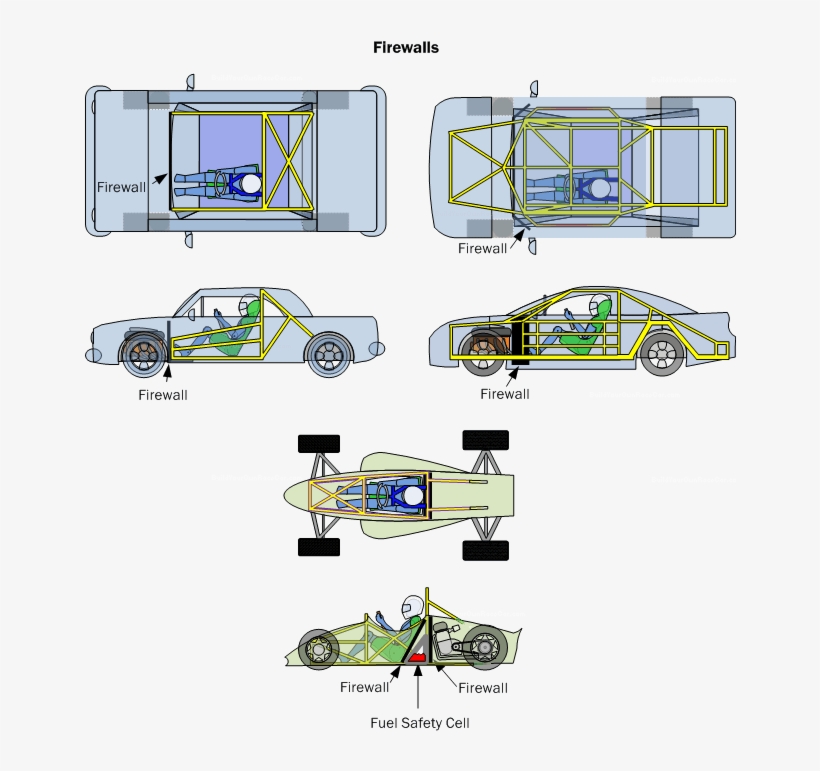 Firewalls

Firewall

Firewall

Firewall

Firewall

Firewall

Firewall

Fuel Safety Cell