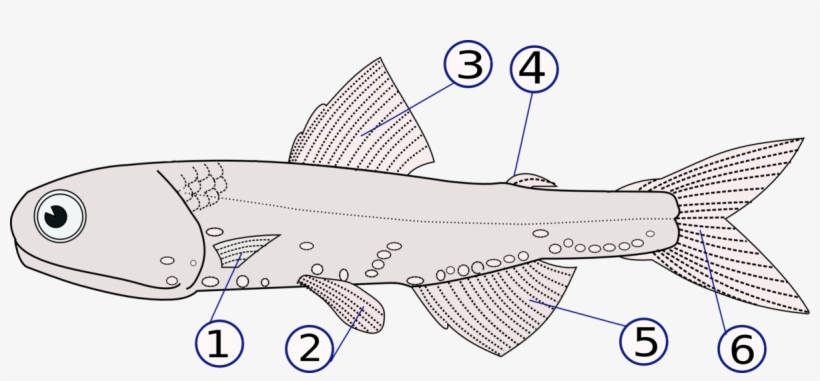 3
4
1
2
5
6